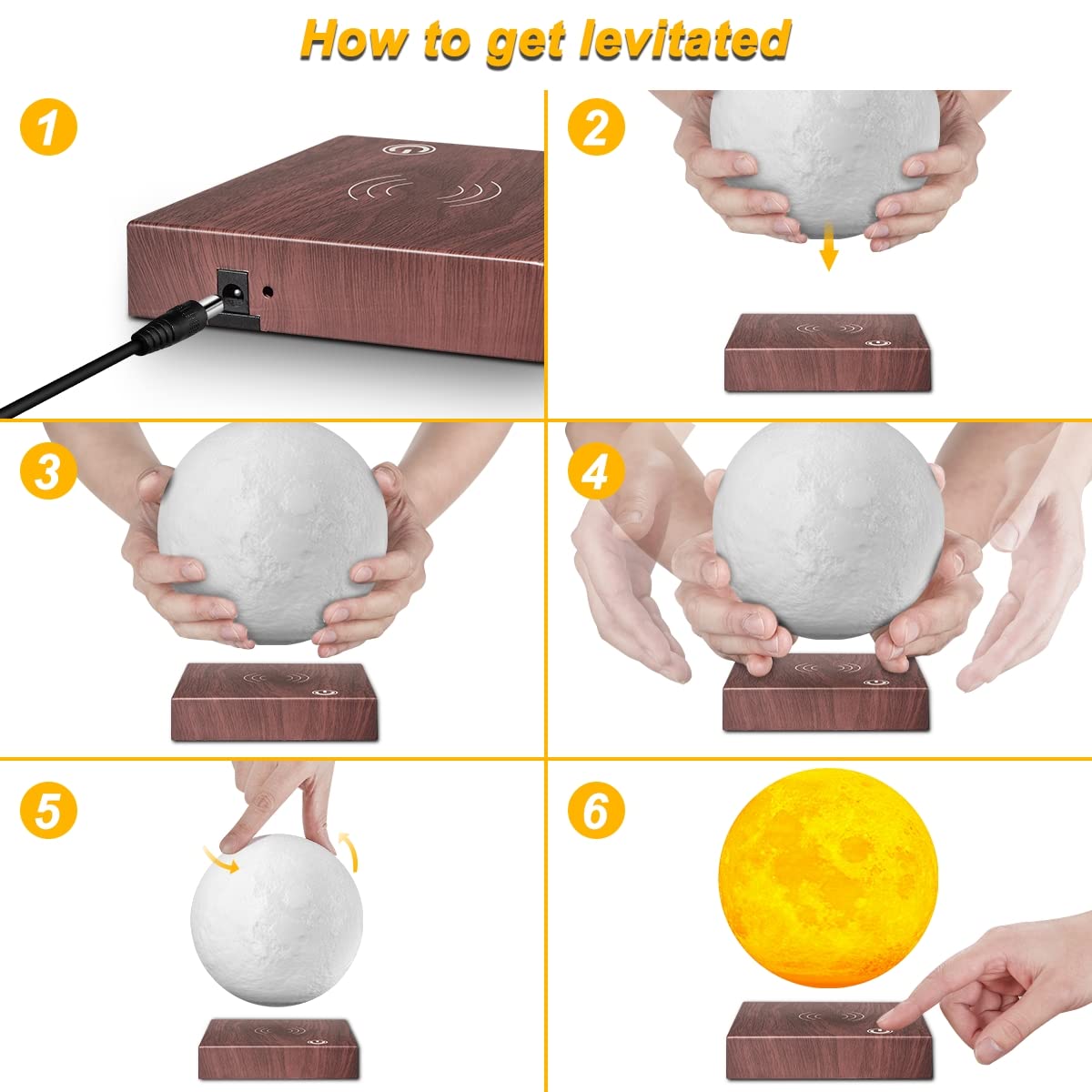 How to get levitated

1

2

3

4

5

6