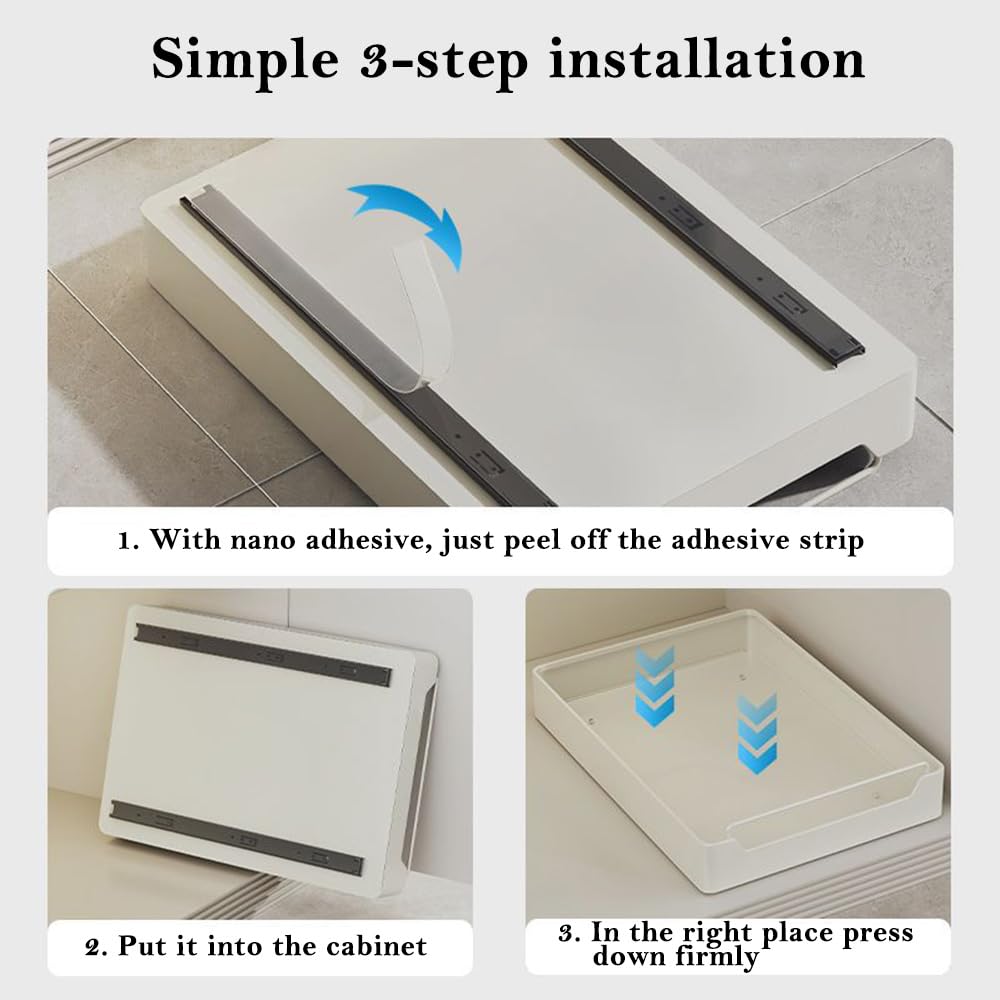 Simple 3-step installation

1. With nano adhesive, just peel off the adhesive strip

2. Put it into the cabinet

3. In the right place press down firmly