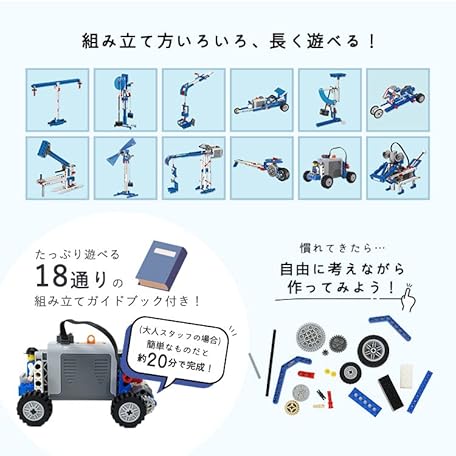 組み立て方いろいろ、長く遊べる！

たっぷり遊べる
18通りの
組み立てガイドブック付き！

(大人スタッフの場合)
簡単なものだと
約20分で完成！

慣れてきたら…
自由に考えながら
作ってみよう！