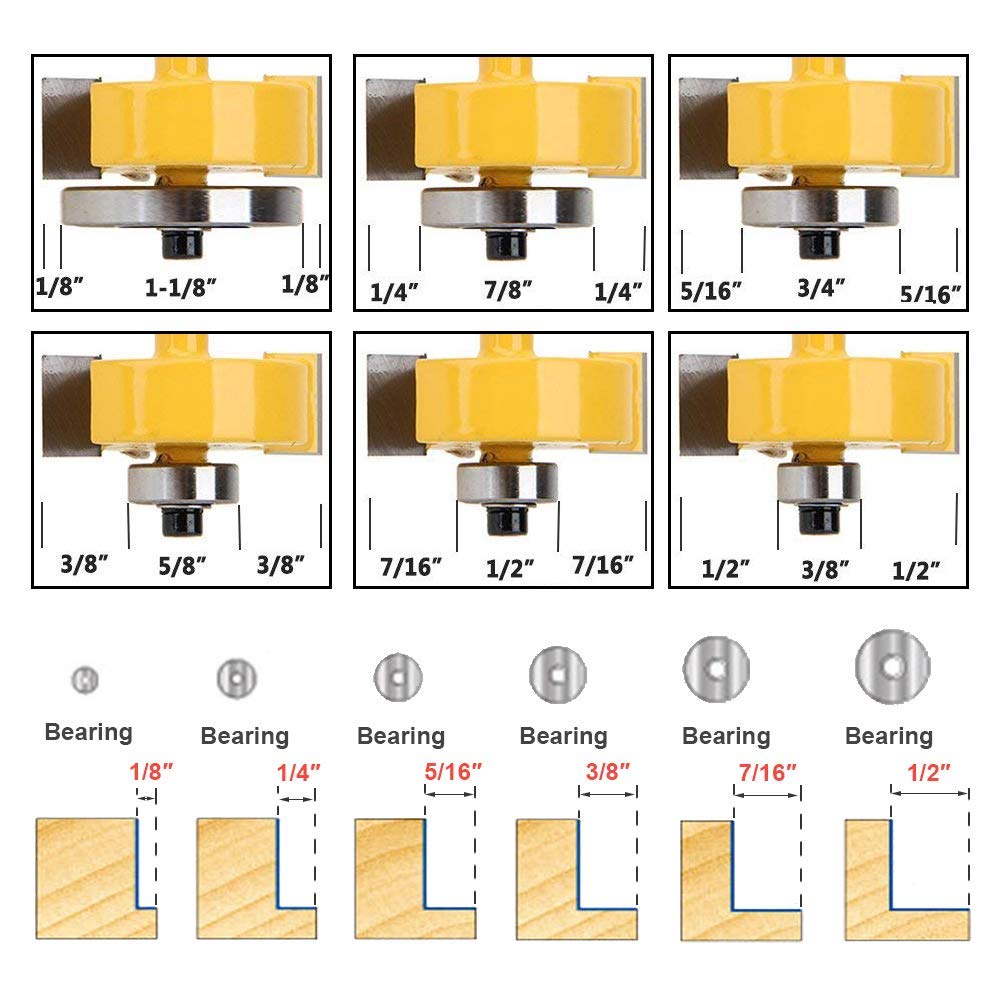 1/8″ 1-1/8″ 1/8″

1/4″ 7/8″ 1/4″

5/16″ 3/4″ 5/16″

3/8″ 5/8″ 3/8″

7/16″ 1/2″ 7/16″

1/2″ 3/8″ 1/2″

Bearing
1/8″

Bearing
1/4″

Bearing
5/16″

Bearing
3/8″

Bearing
7/16″

Bearing
1/2″