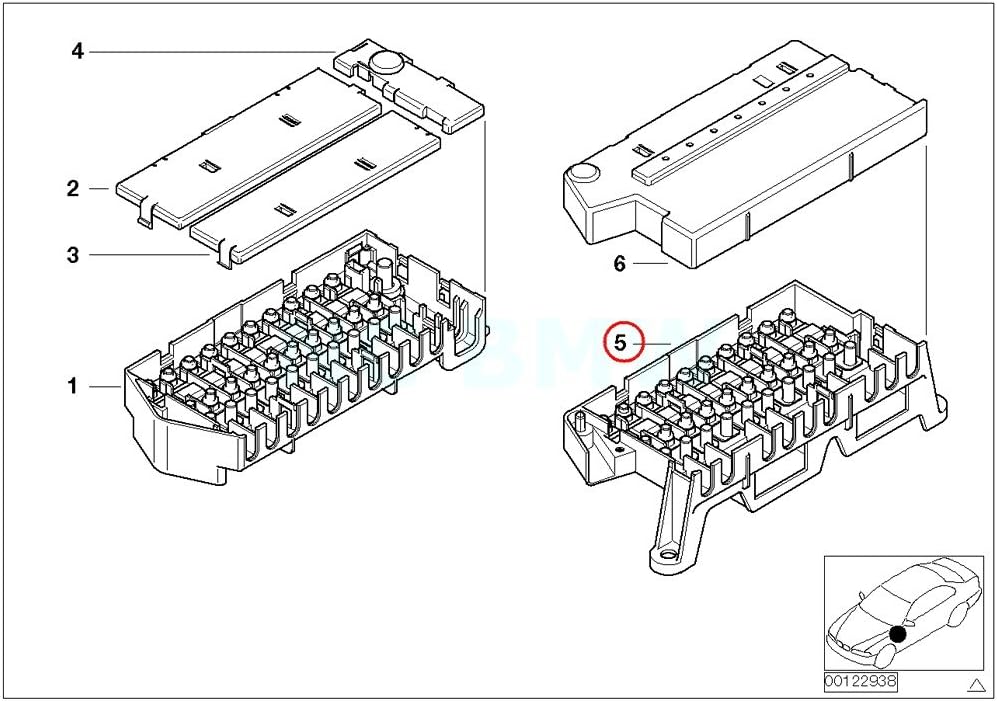 4
2
3
1
6
5
00122938