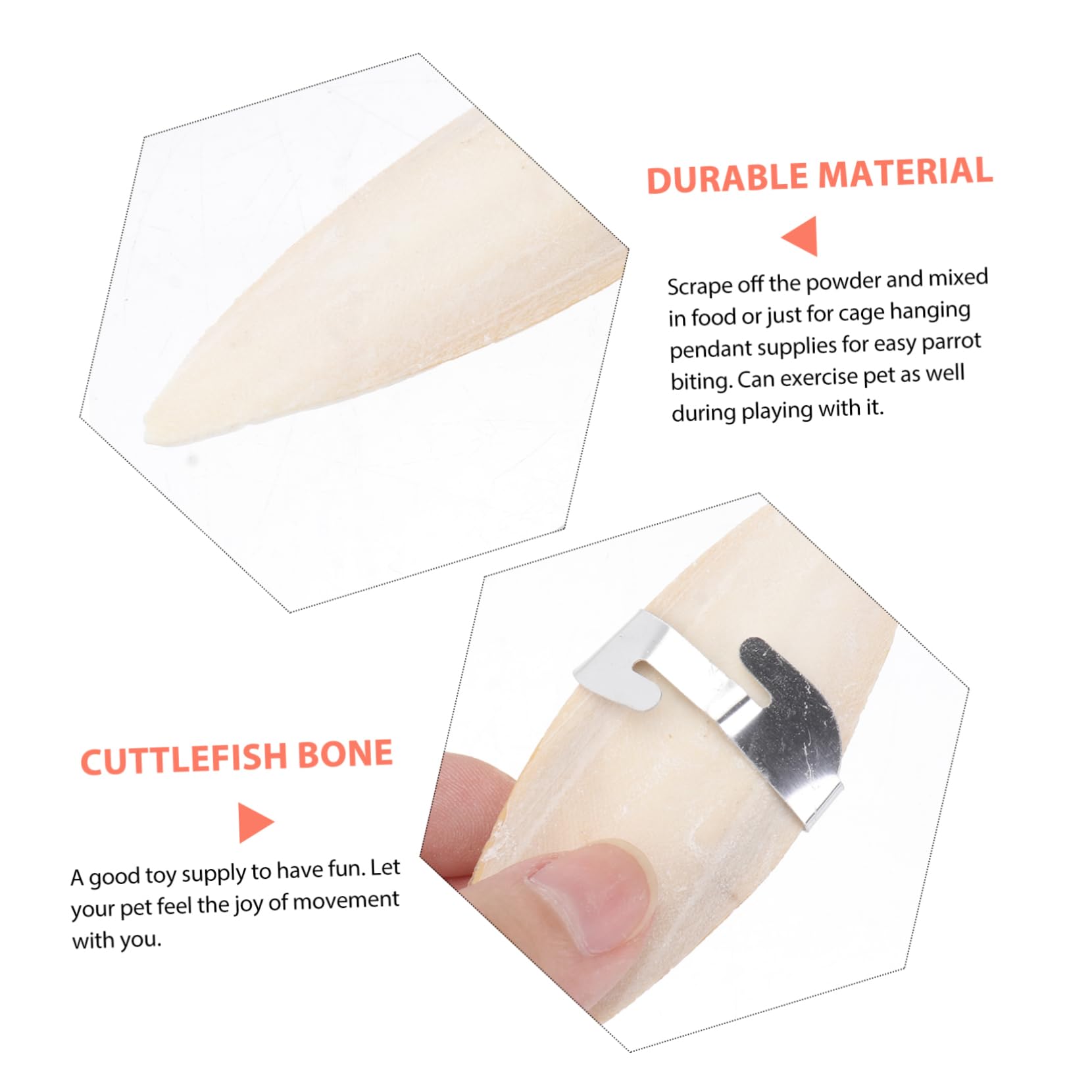 DURABLE MATERIAL

Scrape off the powder and mixed in food or just for cage hanging pendant supplies for easy parrot biting. Can exercise pet as well during playing with it.

CUTTLEFISH BONE

A good toy supply to have fun. Let your pet feel the joy of movement with you.