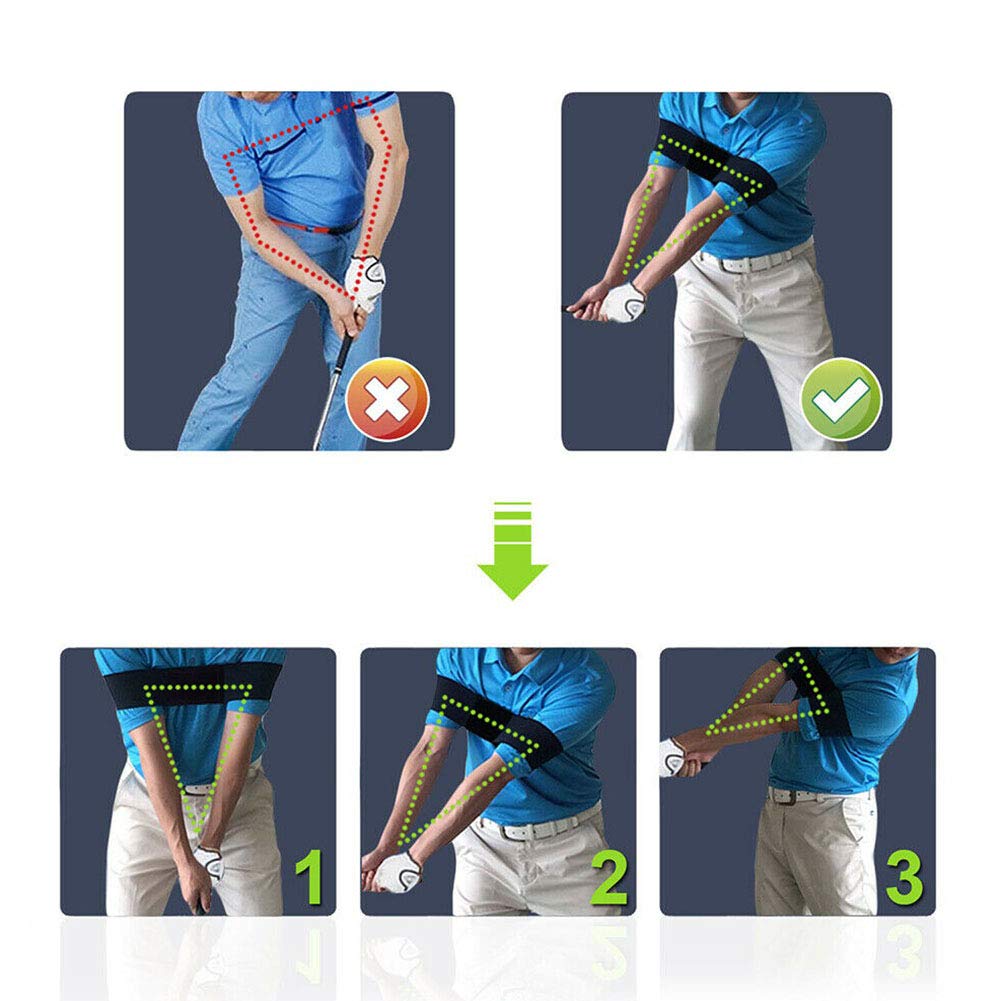 1

2

3