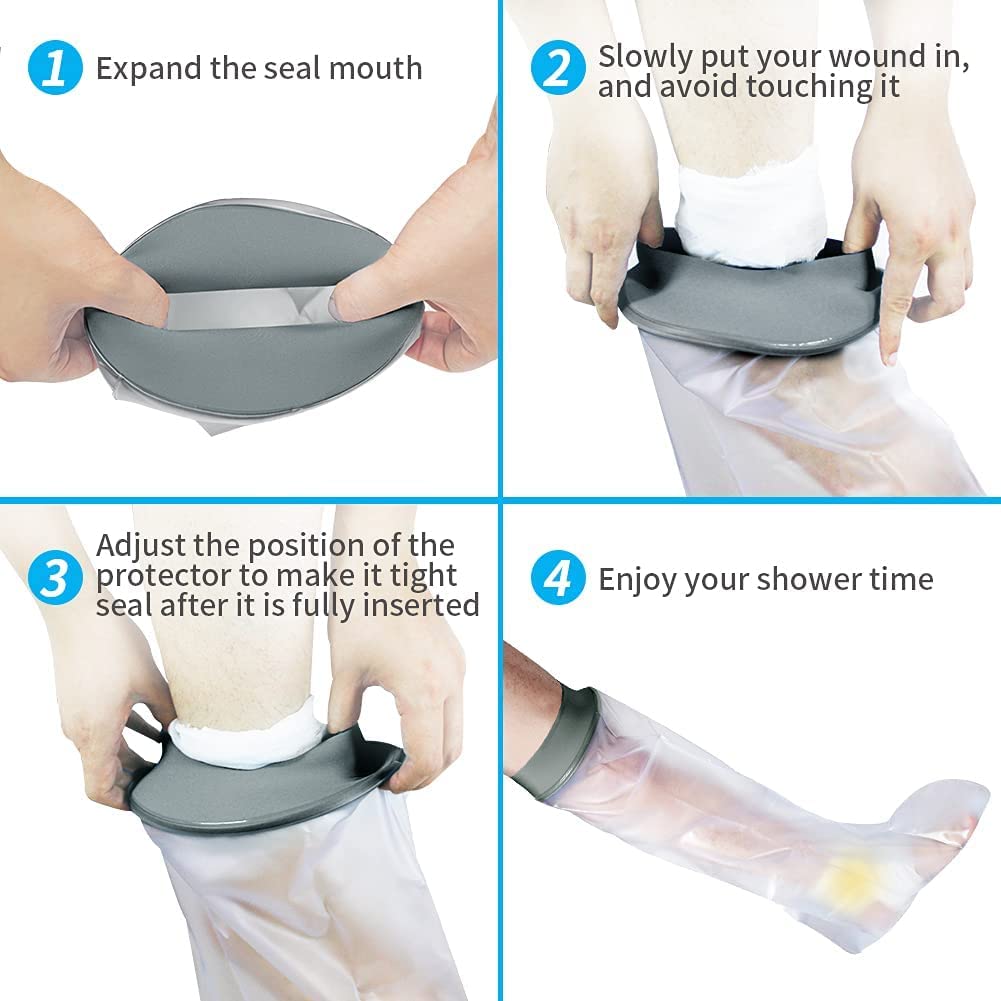 1 Expand the seal mouth

2 Slowly put your wound in, and avoid touching it

3 Adjust the position of the protector to make it tight seal after it is fully inserted

4 Enjoy your shower time