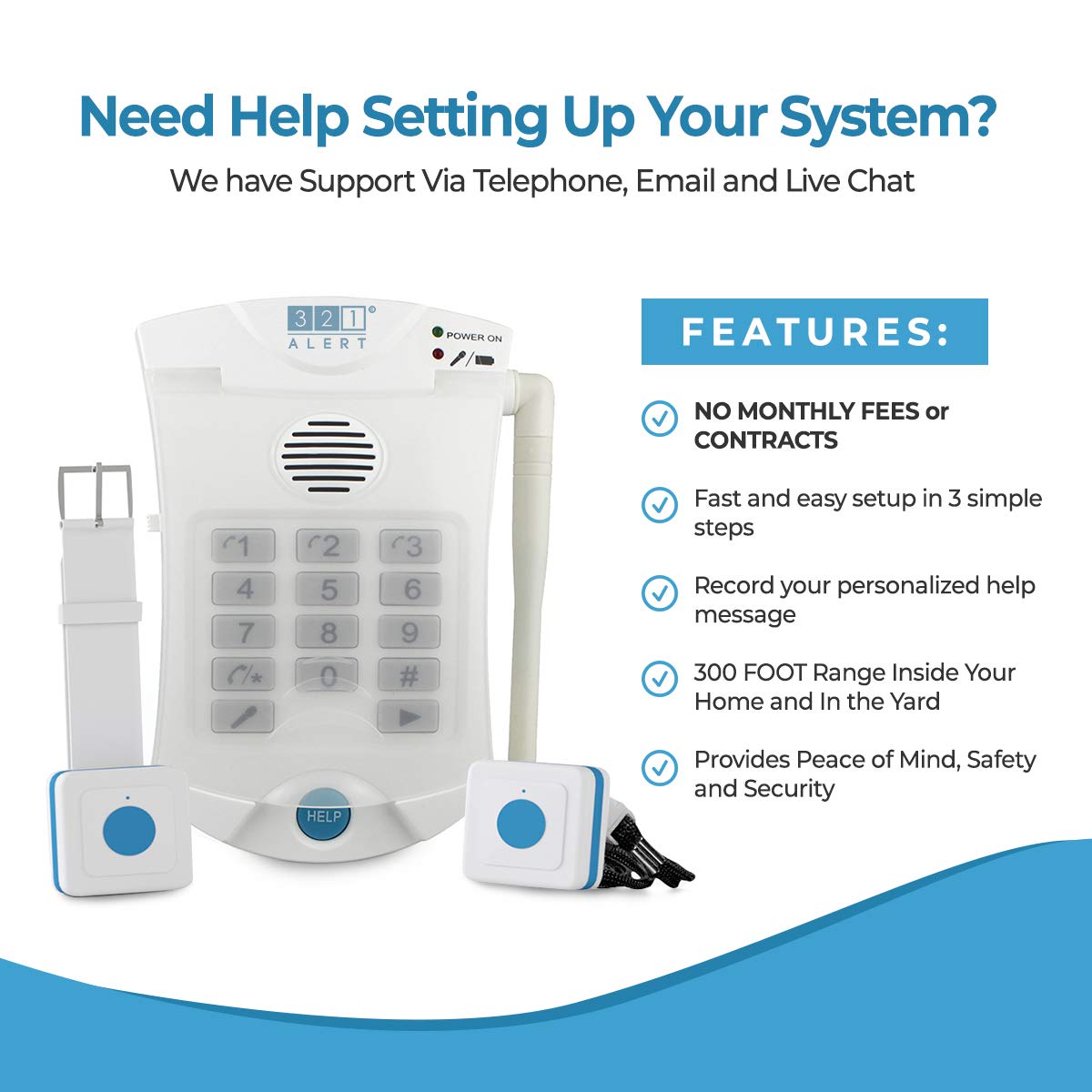 Need Help Setting Up Your System?
We have Support Via Telephone, Email and Live Chat

3 2 1 ®
ALERT
POWER ON

1 2 3
4 5 6
7 8 9
* 0 #

HELP

FEATURES:

NO MONTHLY FEES or CONTRACTS

Fast and easy setup in 3 simple steps

Record your personalized help message

300 FOOT Range Inside Your Home and In the Yard

Provides Peace of Mind, Safety and Security