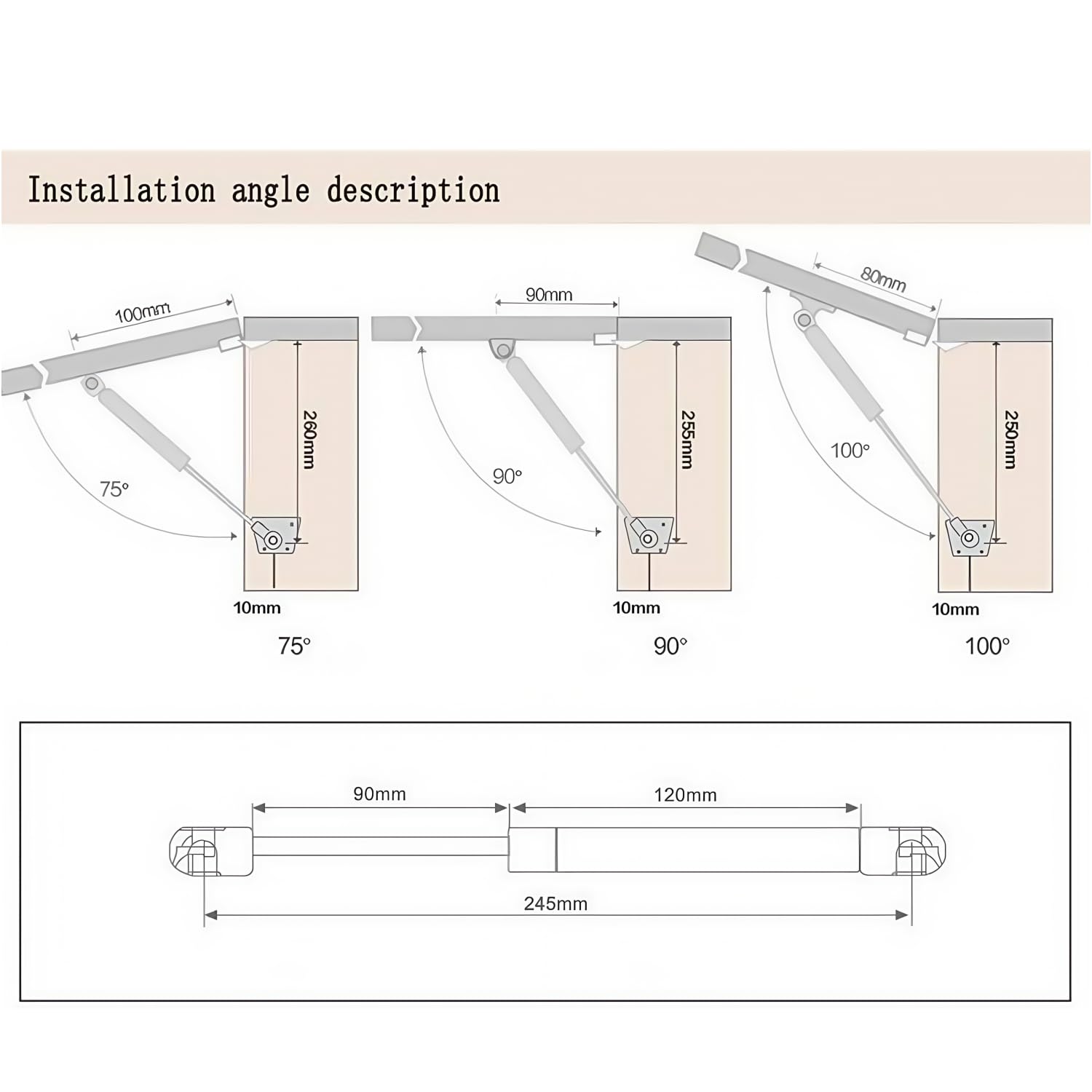 Installation angle description

100mm
260mm
75°
10mm
75°

90mm
255mm
90°
10mm
90°

80mm
250mm
100°
10mm
100°

90mm
120mm
245mm