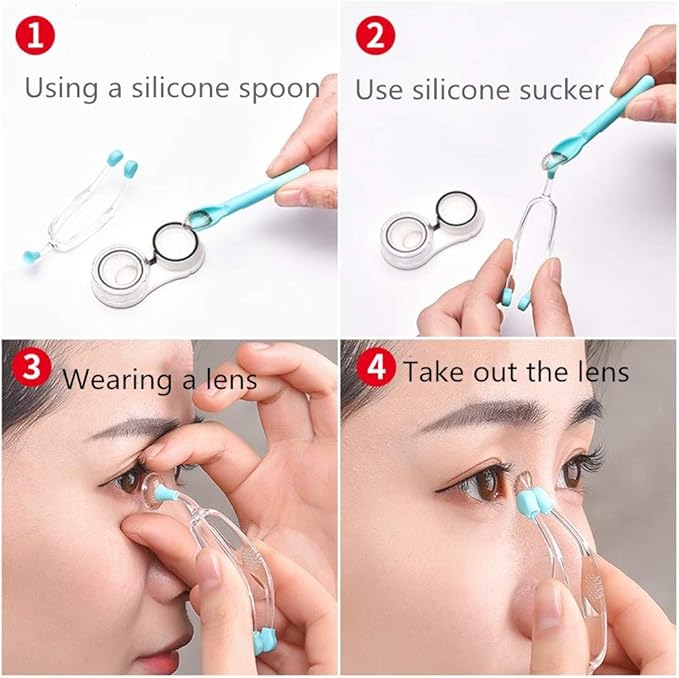 1 Using a silicone spoon

2 Use silicone sucker

3 Wearing a lens

4 Take out the lens