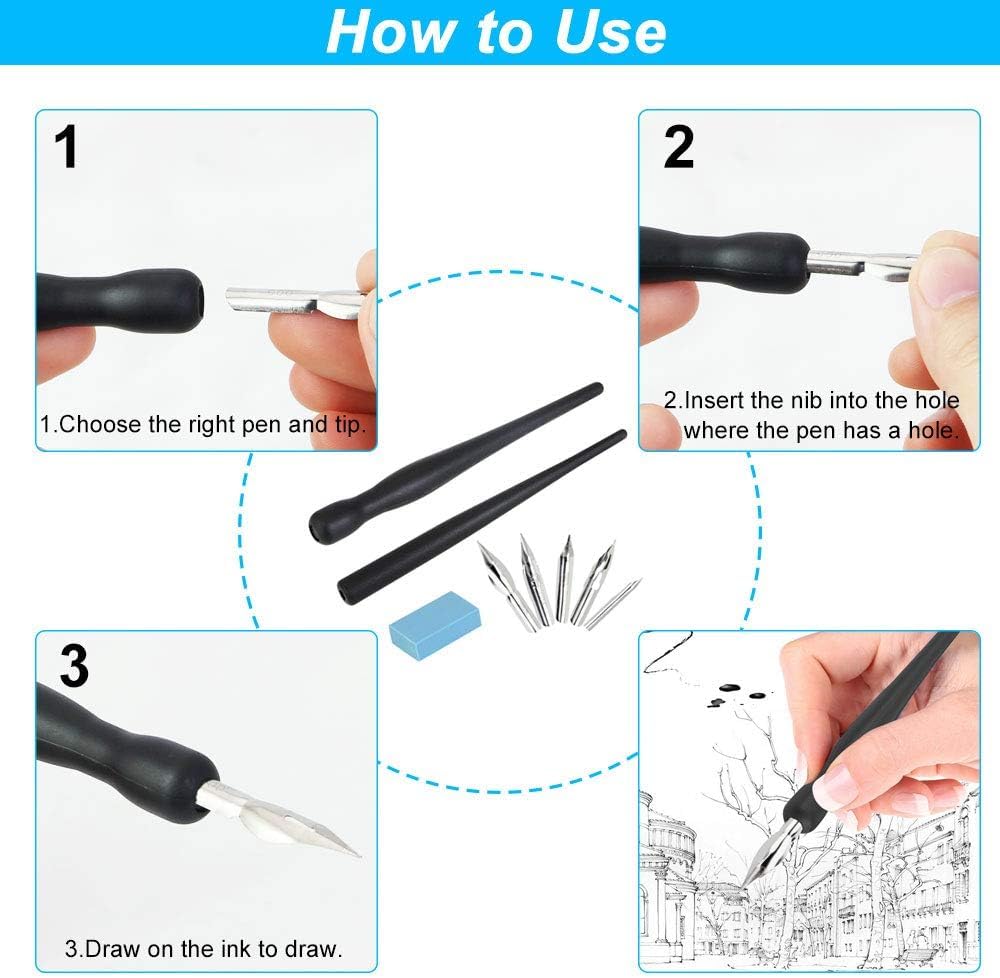 How to Use

1

1.Choose the right pen and tip.

2

2.Insert the nib into the hole where the pen has a hole.

3

3.Draw on the ink to draw.