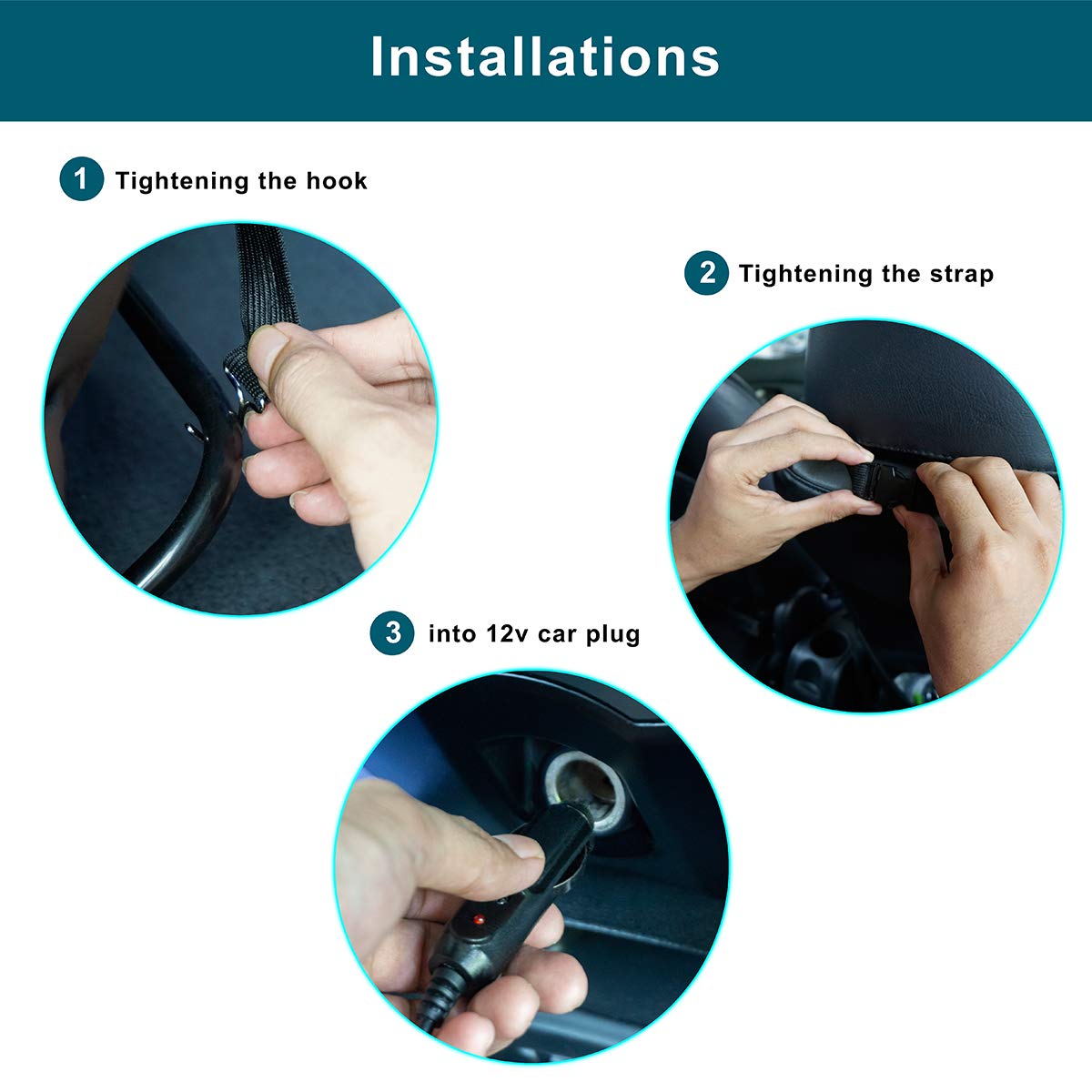 Installations

1 Tightening the hook

2 Tightening the strap

3 into 12v car plug