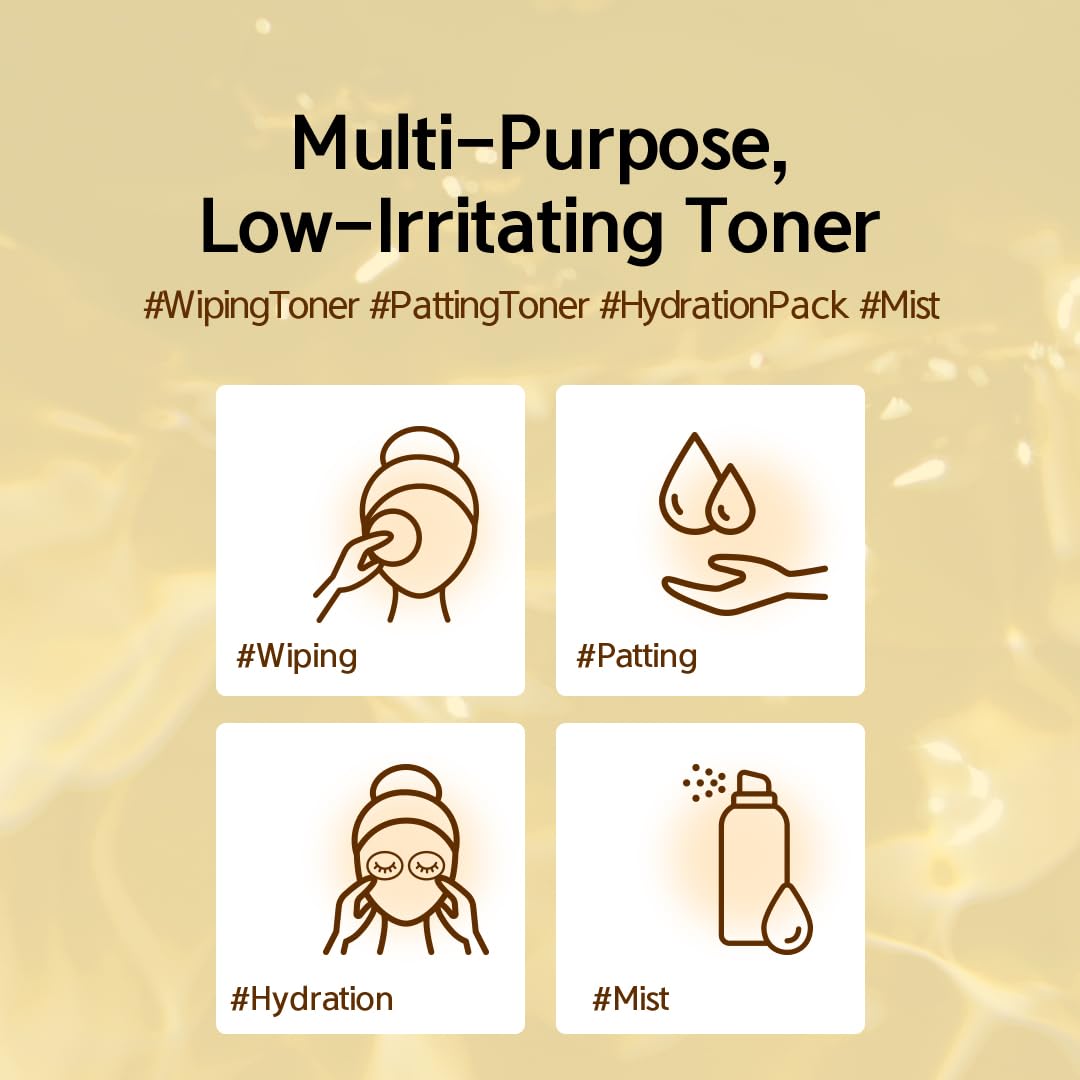 Multi-Purpose, Low-Irritating Toner

#WipingToner #PattingToner #HydrationPack #Mist

#Wiping

#Patting

#Hydration

#Mist