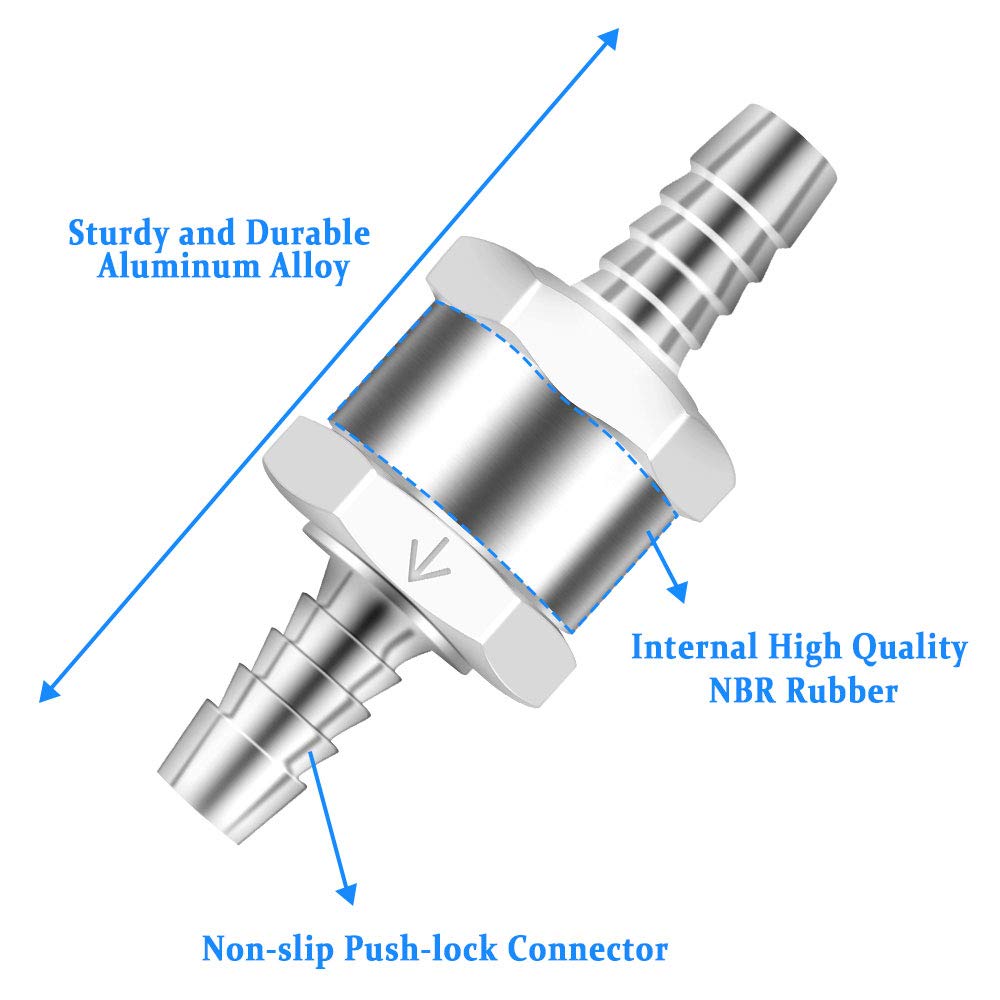 Sturdy and Durable
Aluminum Alloy

Internal High Quality
NBR Rubber

Non-slip Push-lock Connector