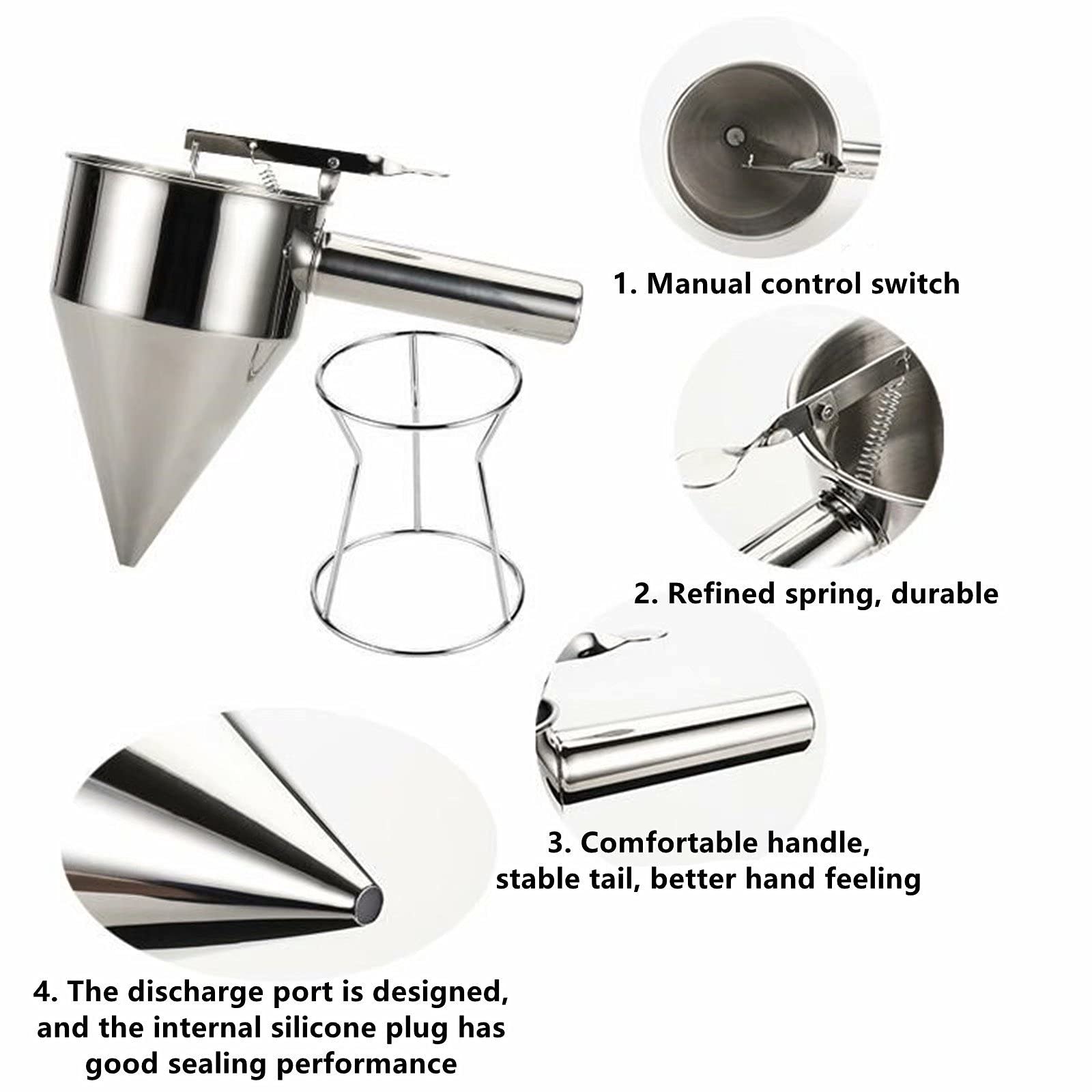 1. Manual control switch

2. Refined spring, durable

3. Comfortable handle, stable tail, better hand feeling

4. The discharge port is designed, and the internal silicone plug has good sealing performance