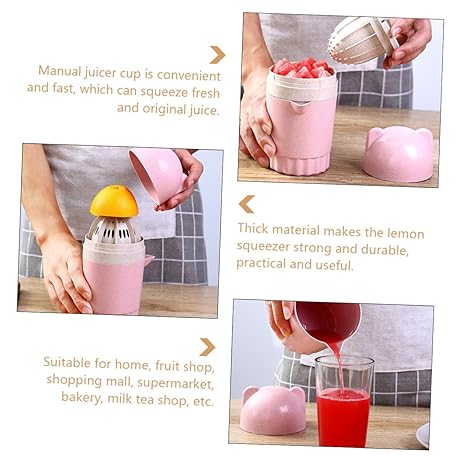 Manual juicer cup is convenient and fast, which can squeeze fresh and original juice.

Thick material makes the lemon squeezer strong and durable, practical and useful.

Suitable for home, fruit shop, shopping mall, supermarket, bakery, milk tea shop, etc.