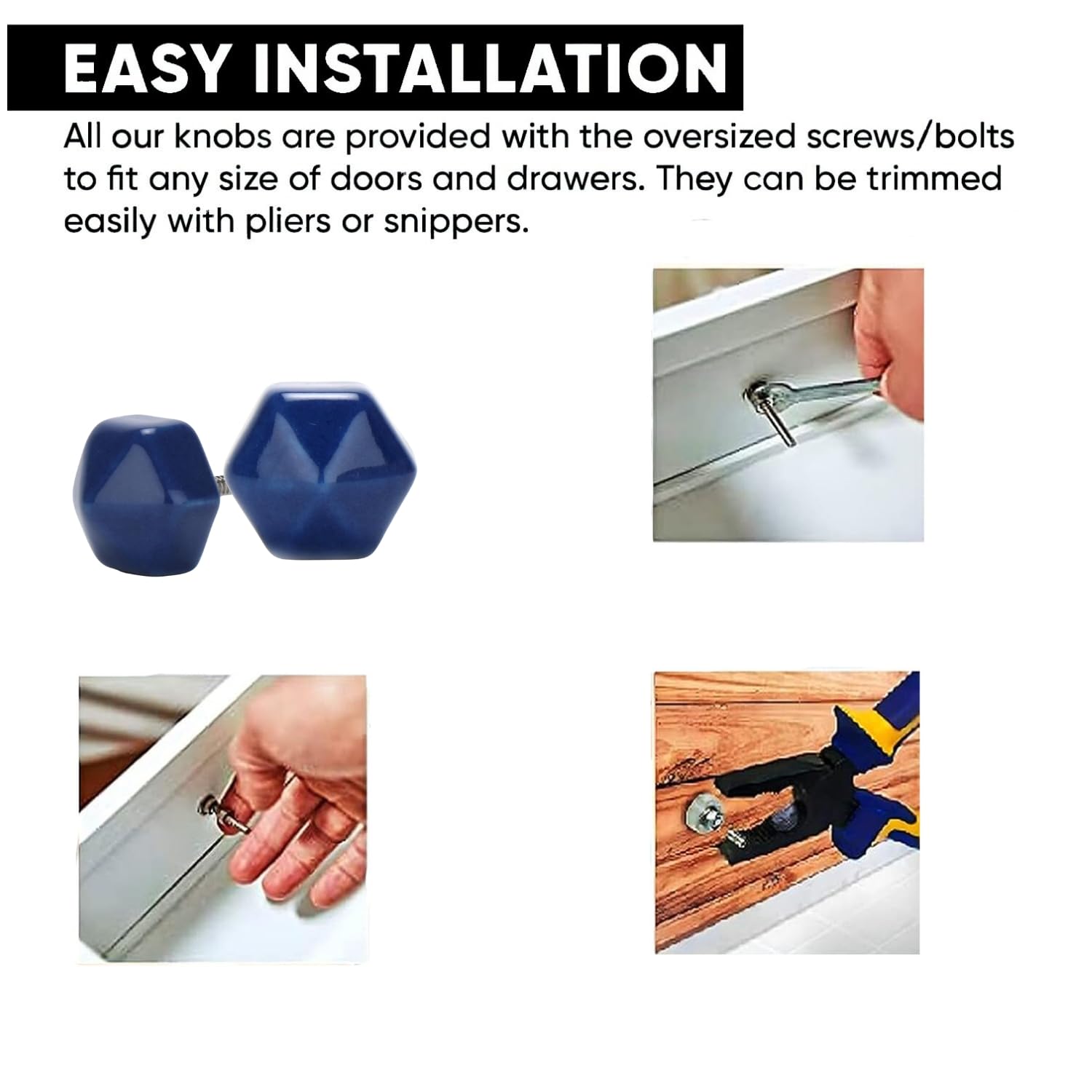 EASY INSTALLATION

All our knobs are provided with the oversized screws/bolts to fit any size of doors and drawers. They can be trimmed easily with pliers or snippers.