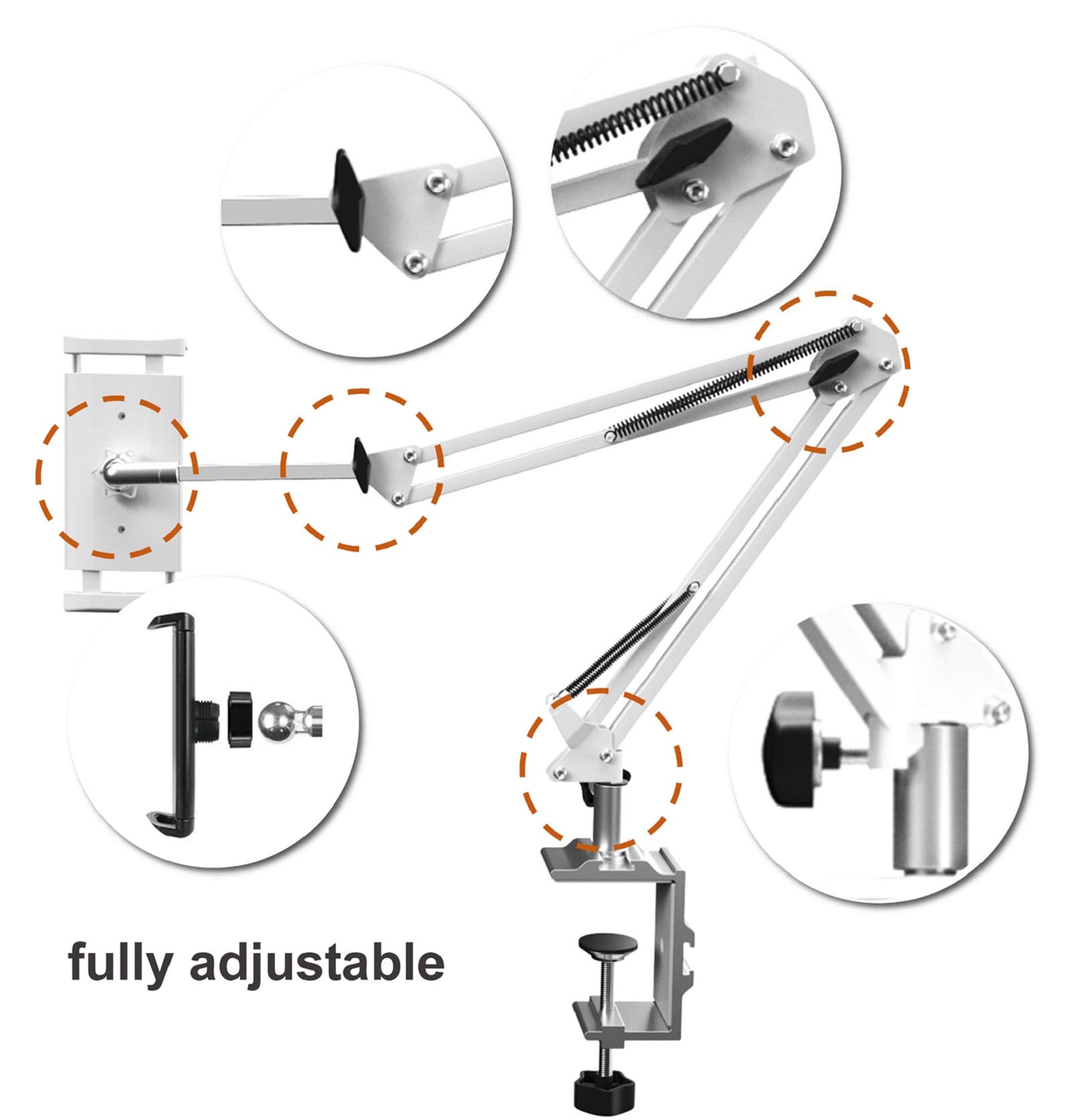 fully adjustable