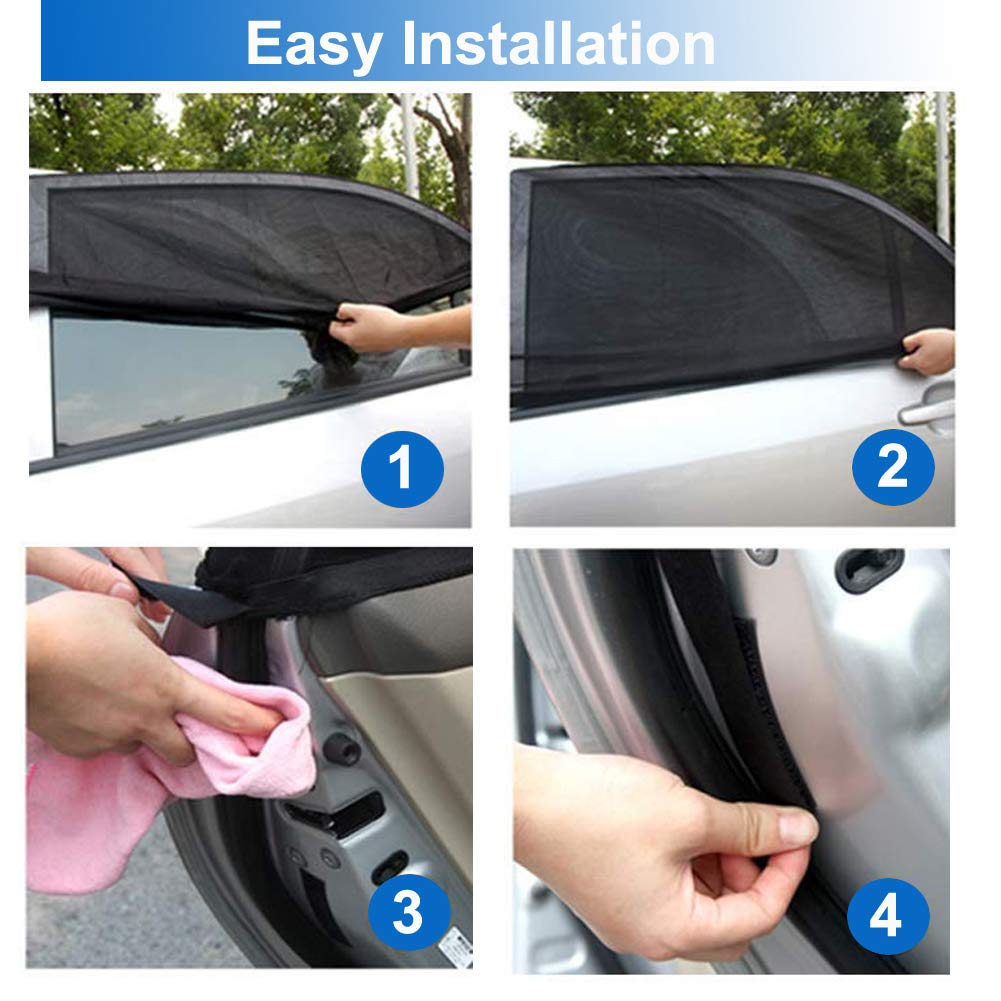 Easy Installation

1

2

3

4