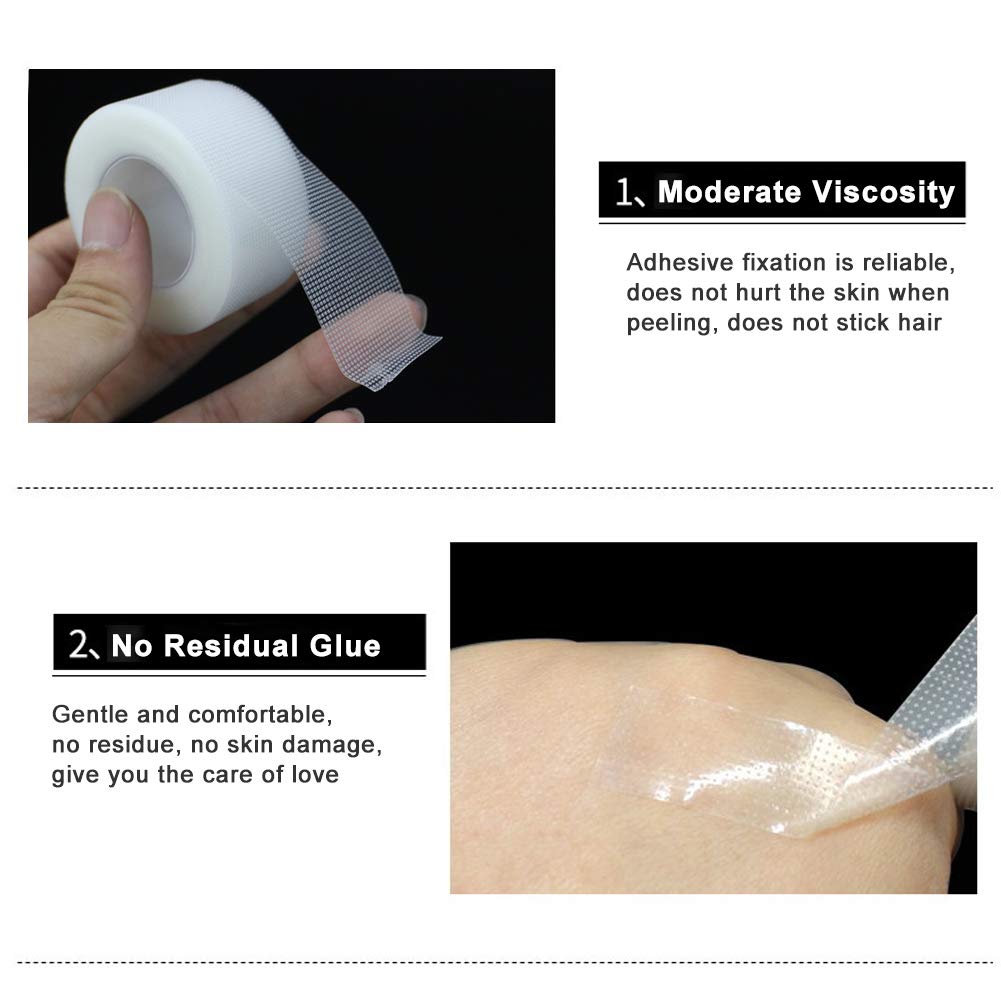 1、Moderate Viscosity

Adhesive fixation is reliable, does not hurt the skin when peeling, does not stick hair

2、No Residual Glue

Gentle and comfortable, no residue, no skin damage, give you the care of love