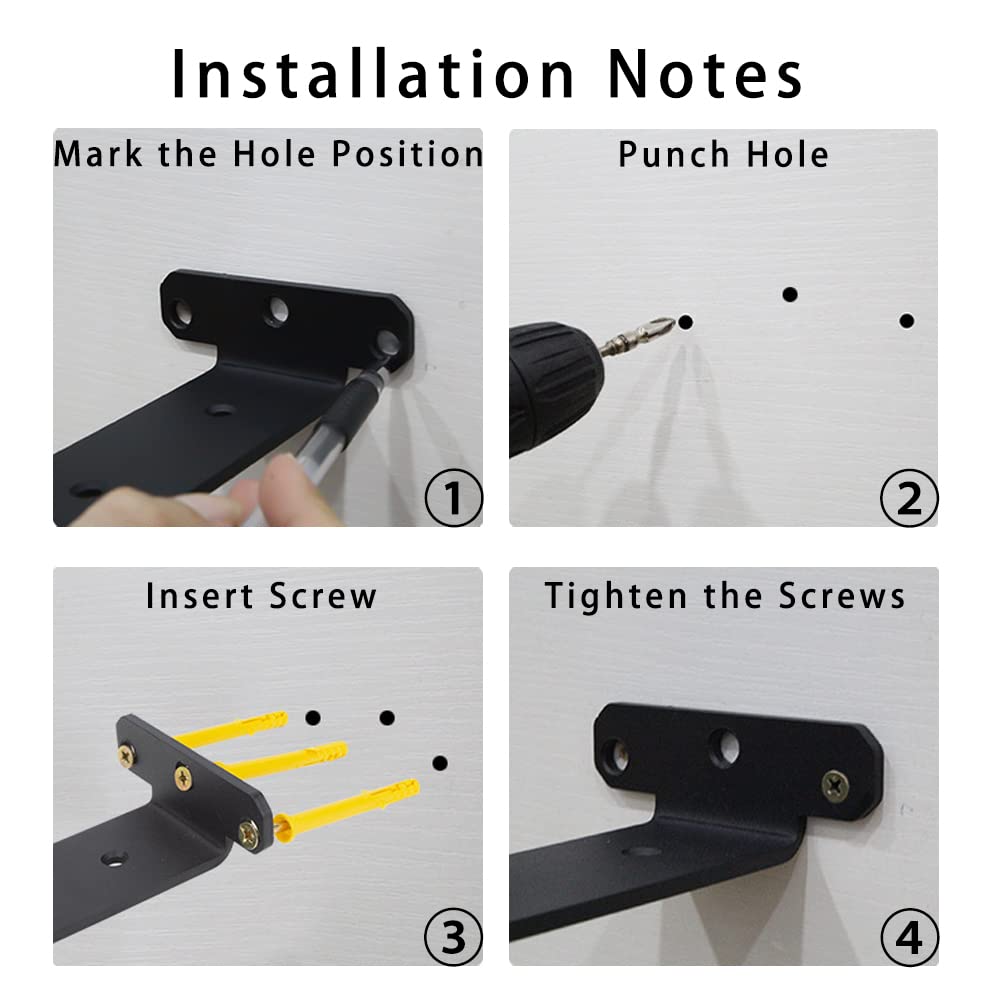 Installation Notes

Mark the Hole Position

①

Punch Hole

②

Insert Screw

③

Tighten the Screws

④