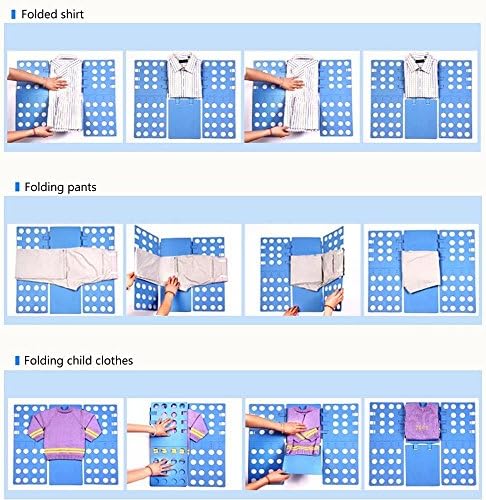 Folded shirt

Folding pants

Folding child clothes