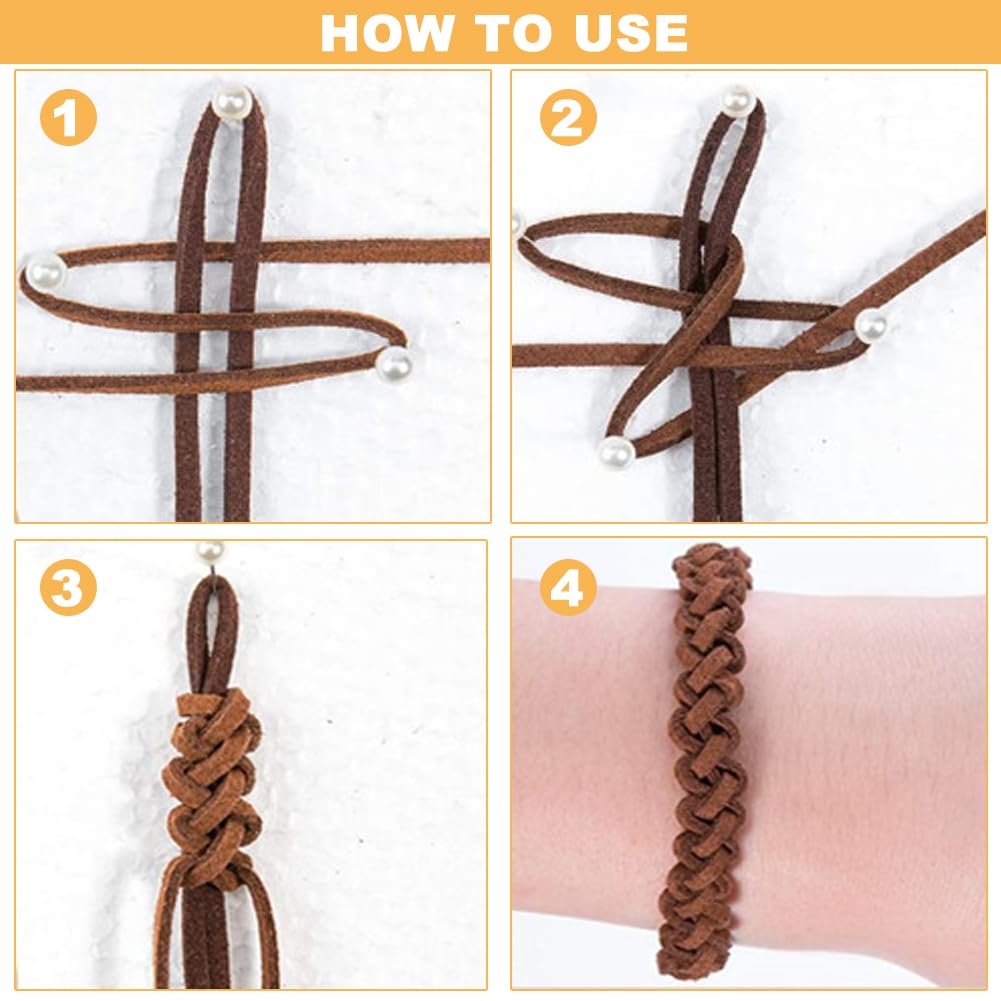 HOW TO USE

1

2

3

4