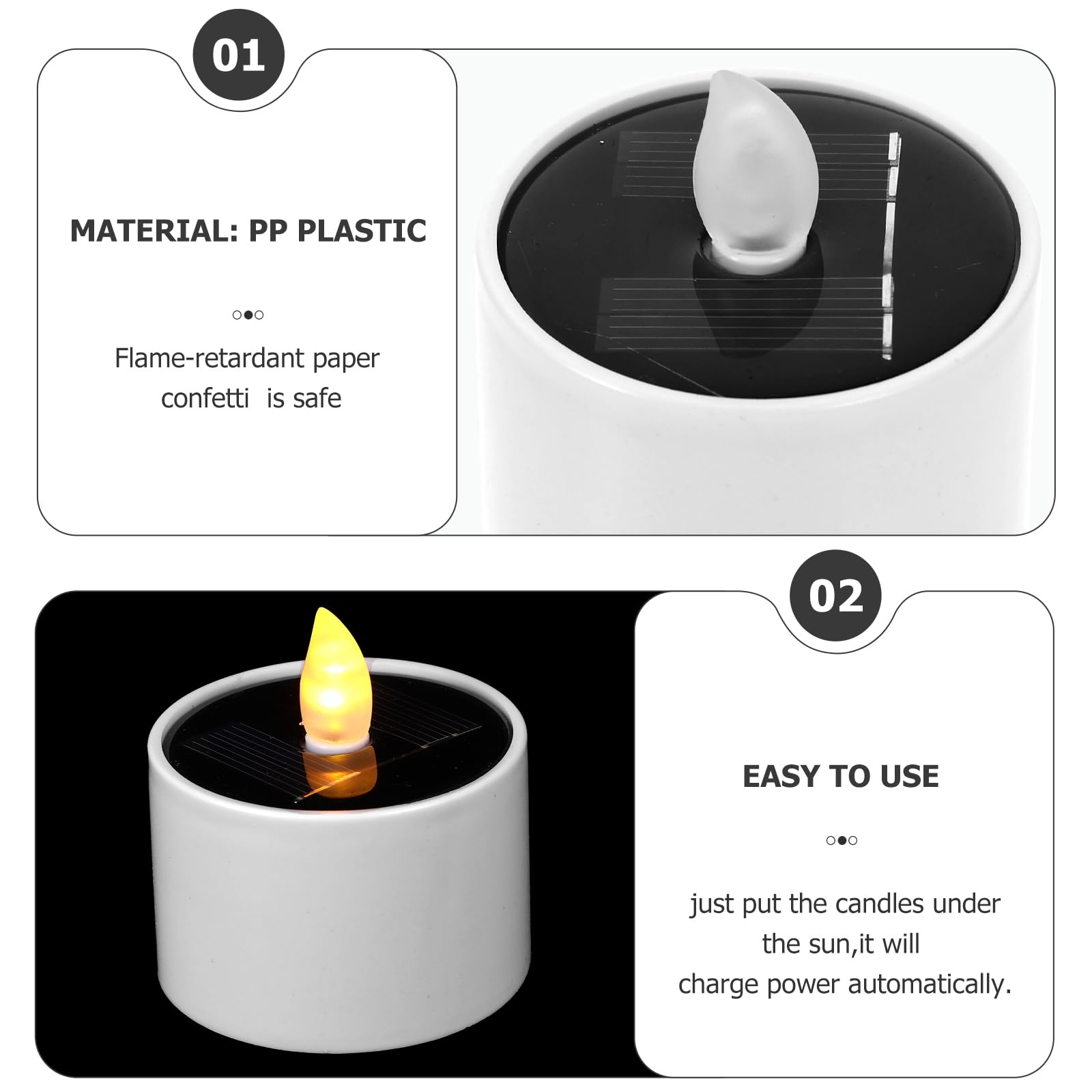 01

MATERIAL: PP PLASTIC

Flame-retardant paper confetti  is safe

02

EASY TO USE

just put the candles under the sun,it will charge power automatically.