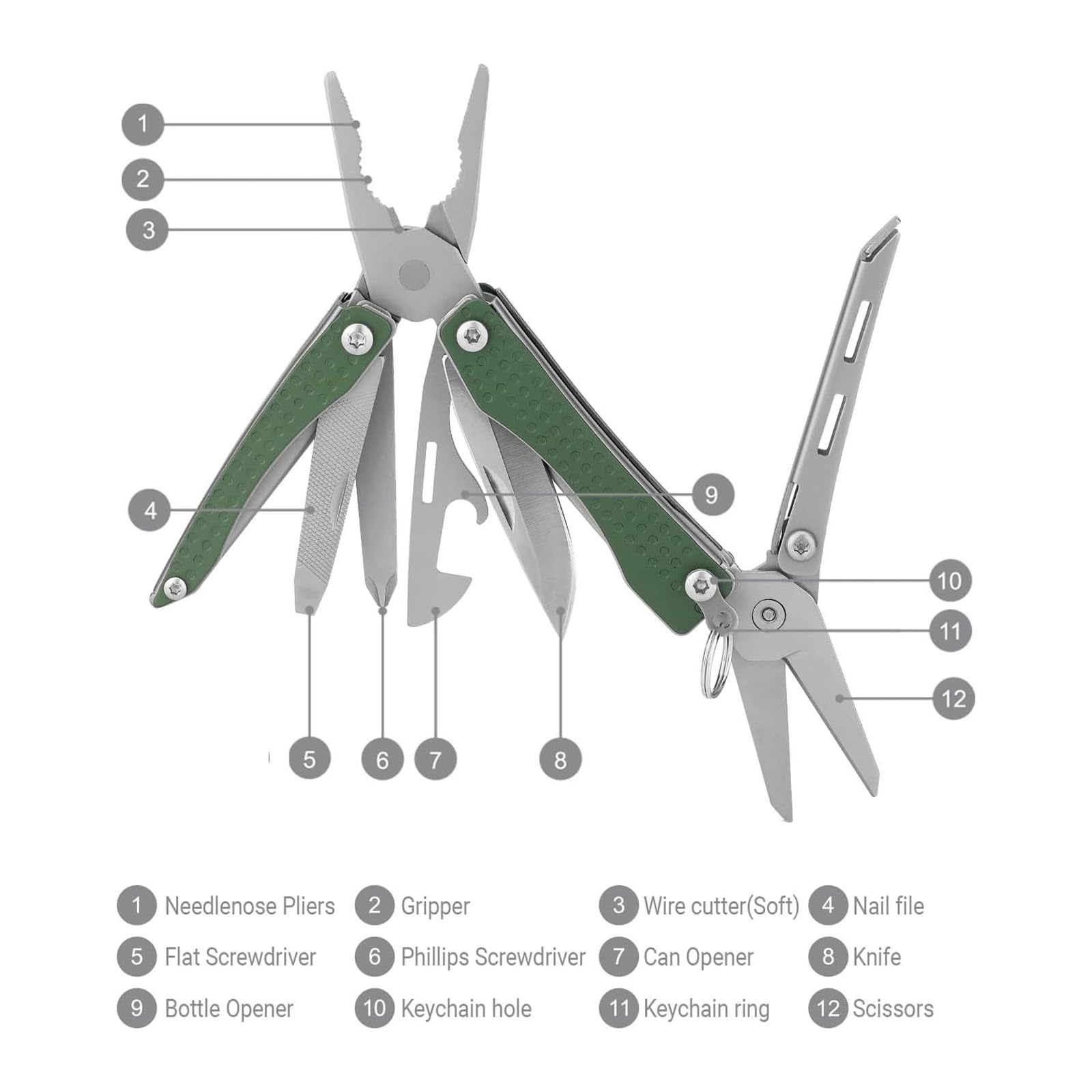 1
2
3
4
9
10
11
12
5
6
7
8

1 Needlenose Pliers
2 Gripper
3 Wire cutter(Soft)
4 Nail file
5 Flat Screwdriver
6 Phillips Screwdriver
7 Can Opener
8 Knife
9 Bottle Opener
10 Keychain hole
11 Keychain ring
12 Scissors