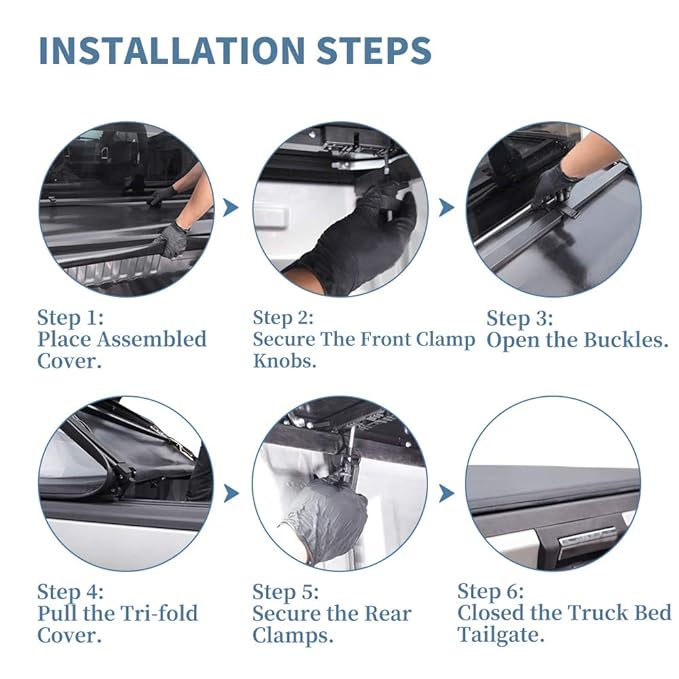 INSTALLATION STEPS

Step 1:
Place Assembled Cover.

Step 2:
Secure The Front Clamp Knobs.

Step 3:
Open the Buckles.

Step 4:
Pull the Tri-fold Cover.

Step 5:
Secure the Rear Clamps.

Step 6:
Closed the Truck Bed Tailgate.