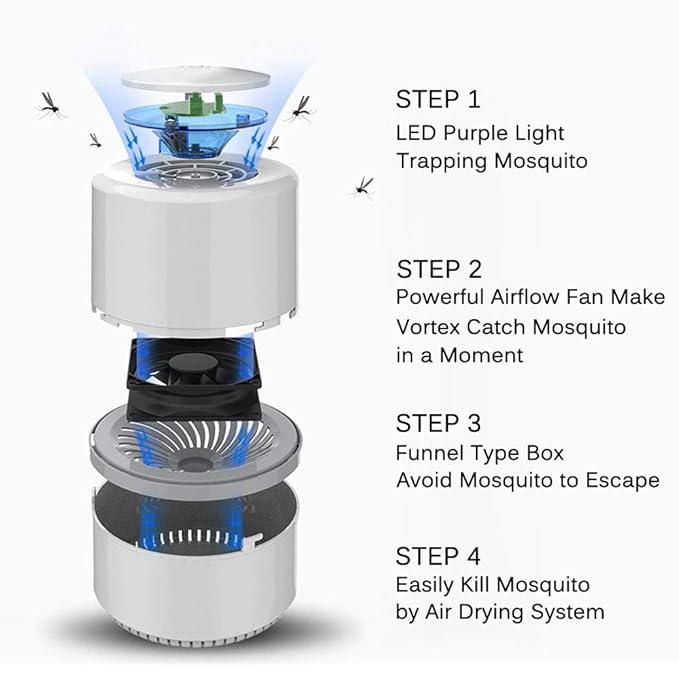 STEP 1
LED Purple Light
Trapping Mosquito

STEP 2
Powerful Airflow Fan Make
Vortex Catch Mosquito
in a Moment

STEP 3
Funnel Type Box
Avoid Mosquito to Escape

STEP 4
Easily Kill Mosquito
by Air Drying System