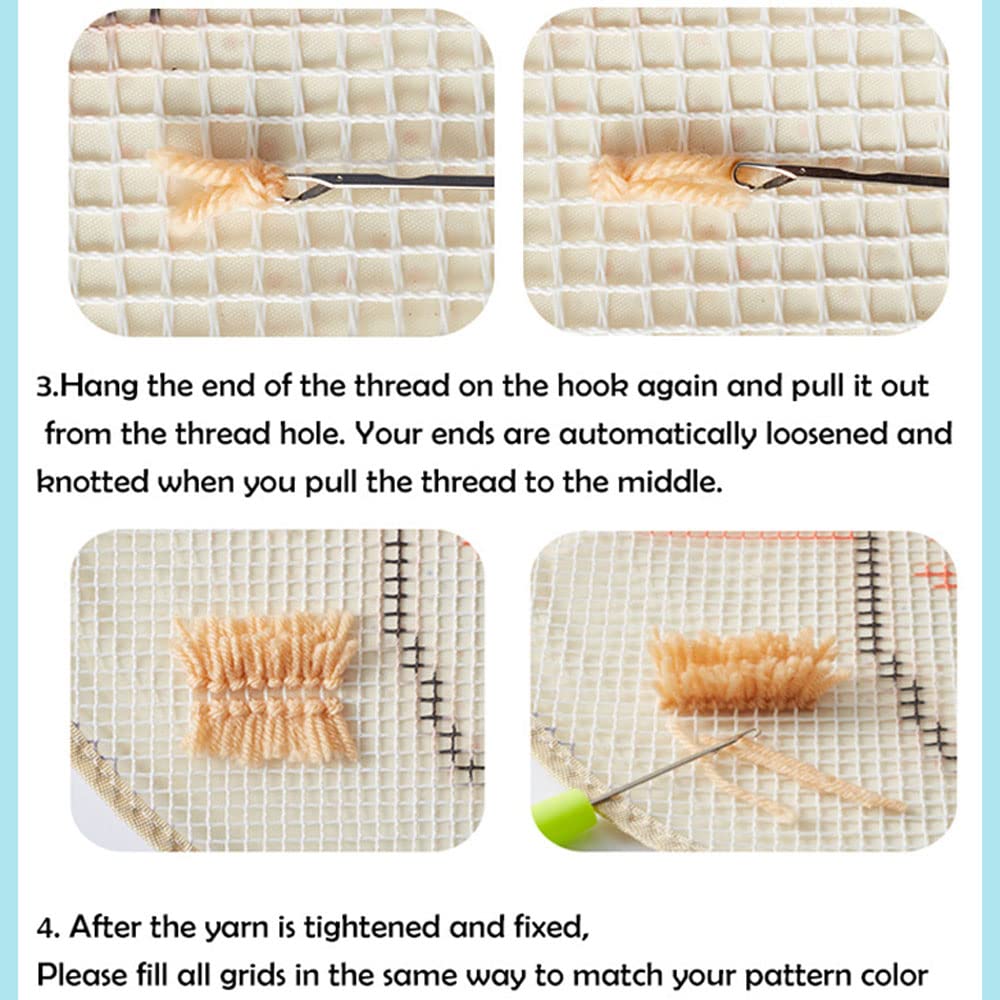 3.Hang the end of the thread on the hook again and pull it out from the thread hole. Your ends are automatically loosened and knotted when you pull the thread to the middle.

4. After the yarn is tightened and fixed,
Please fill all grids in the same way to match your pattern color