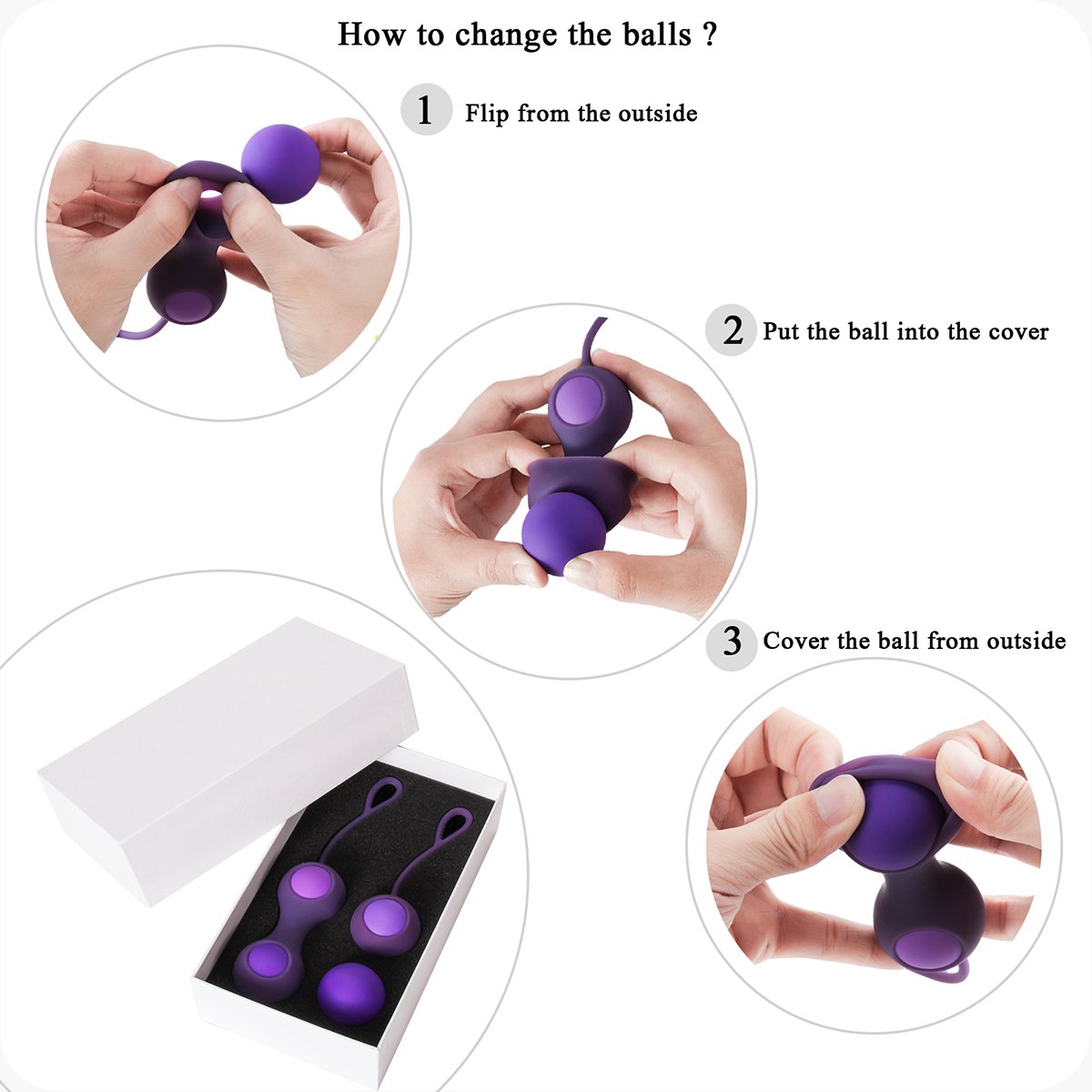 How to change the balls ?

1 Flip from the outside

2 Put the ball into the cover

3 Cover the ball from outside