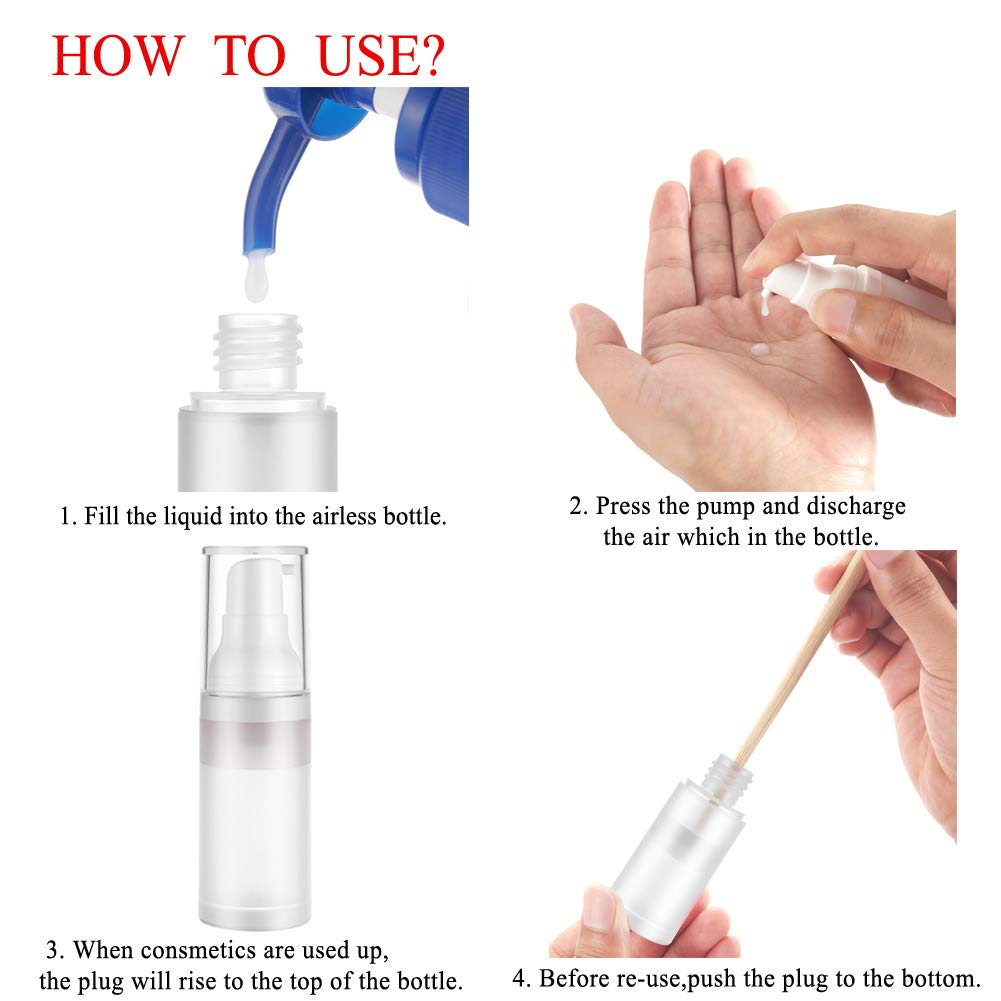 HOW TO USE?

1. Fill the liquid into the airless bottle.

2. Press the pump and discharge the air which in the bottle.

3. When consmetics are used up, the plug will rise to the top of the bottle.

4. Before re-use,push the plug to the bottom.