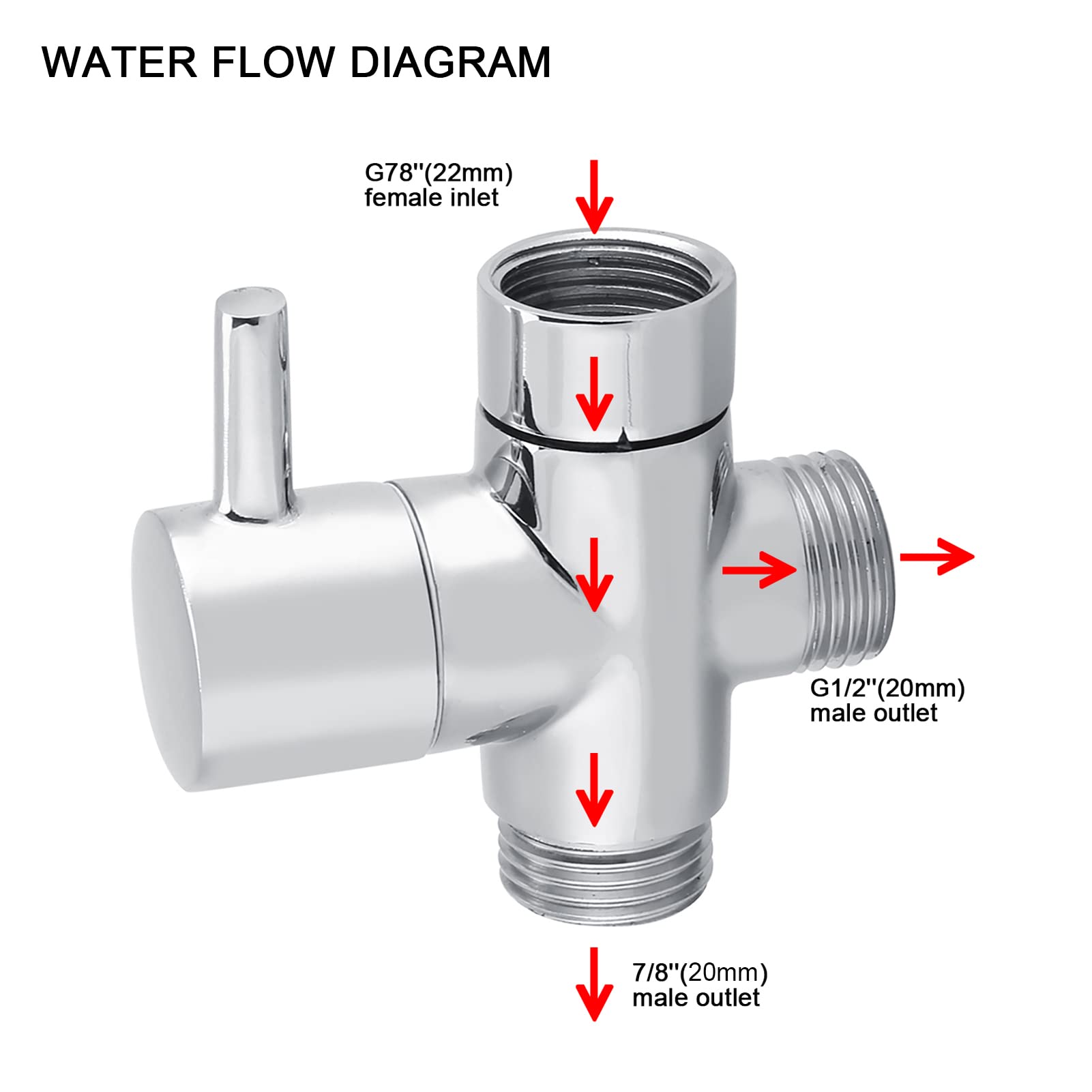 WATER FLOW DIAGRAM

G78''(22mm)
female inlet

G1/2''(20mm)
male outlet

7/8''(20mm)
male outlet