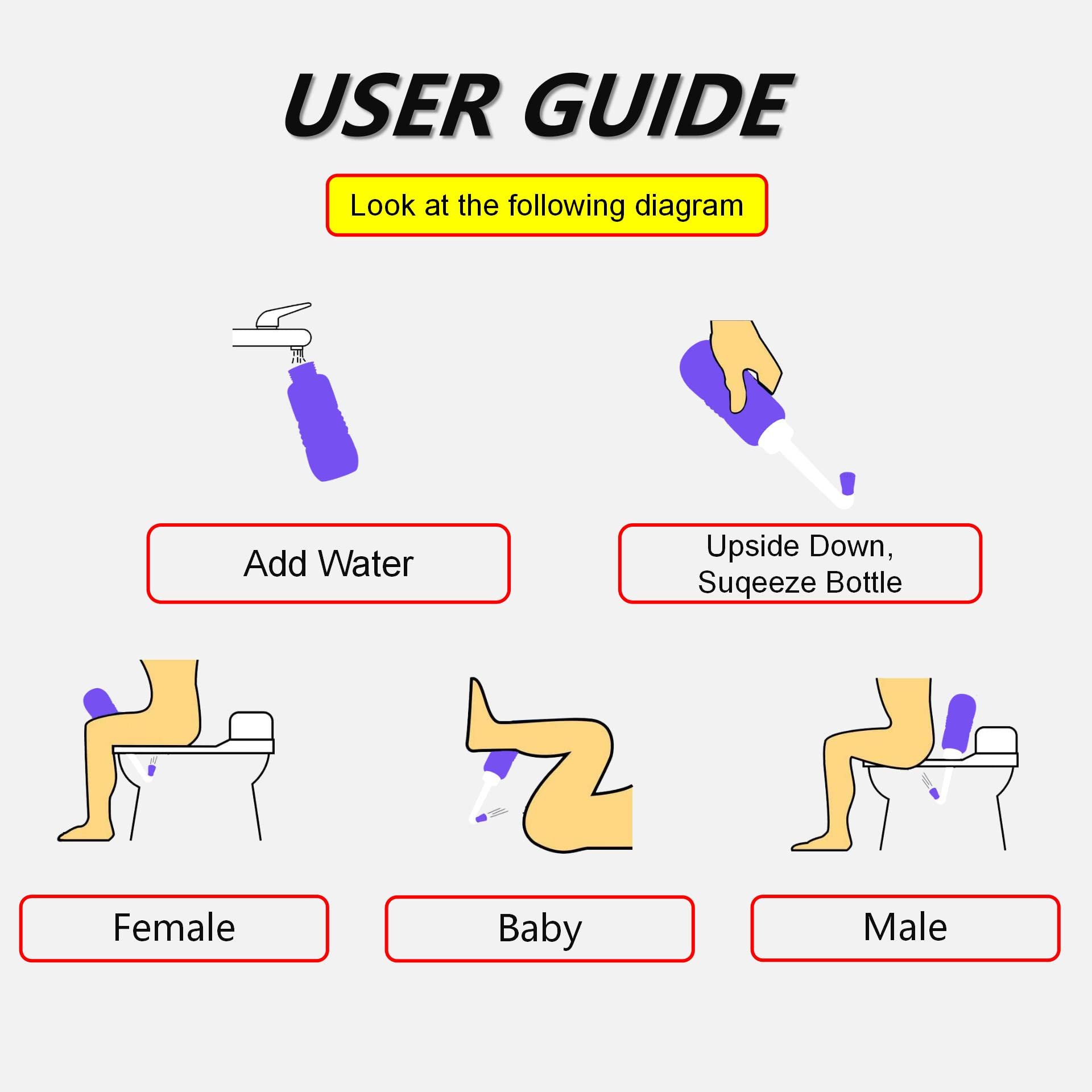 USER GUIDE

Look at the following diagram

Add Water

Upside Down, Suqeeze Bottle

Female

Baby

Male