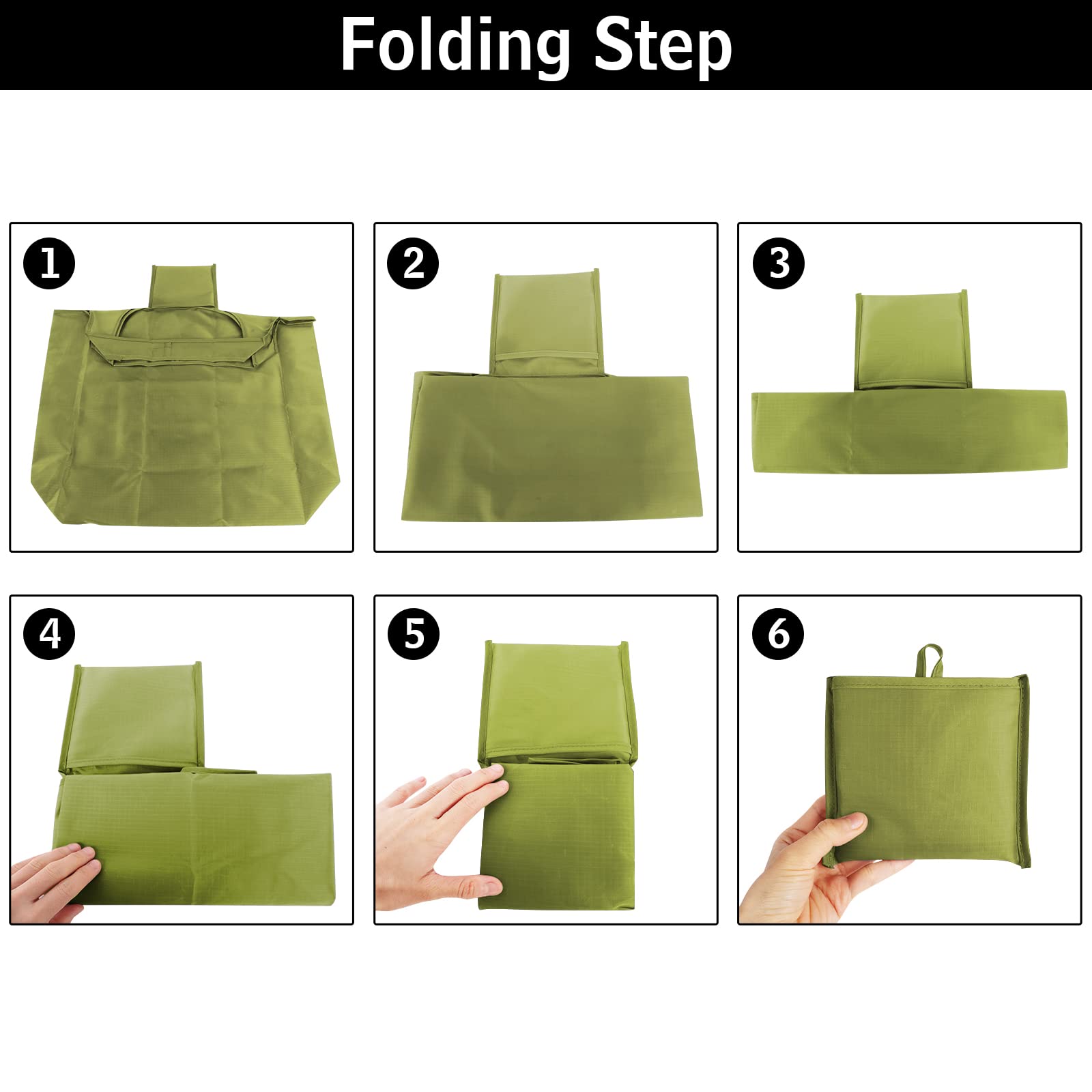 Folding Step

1

2

3

4

5

6