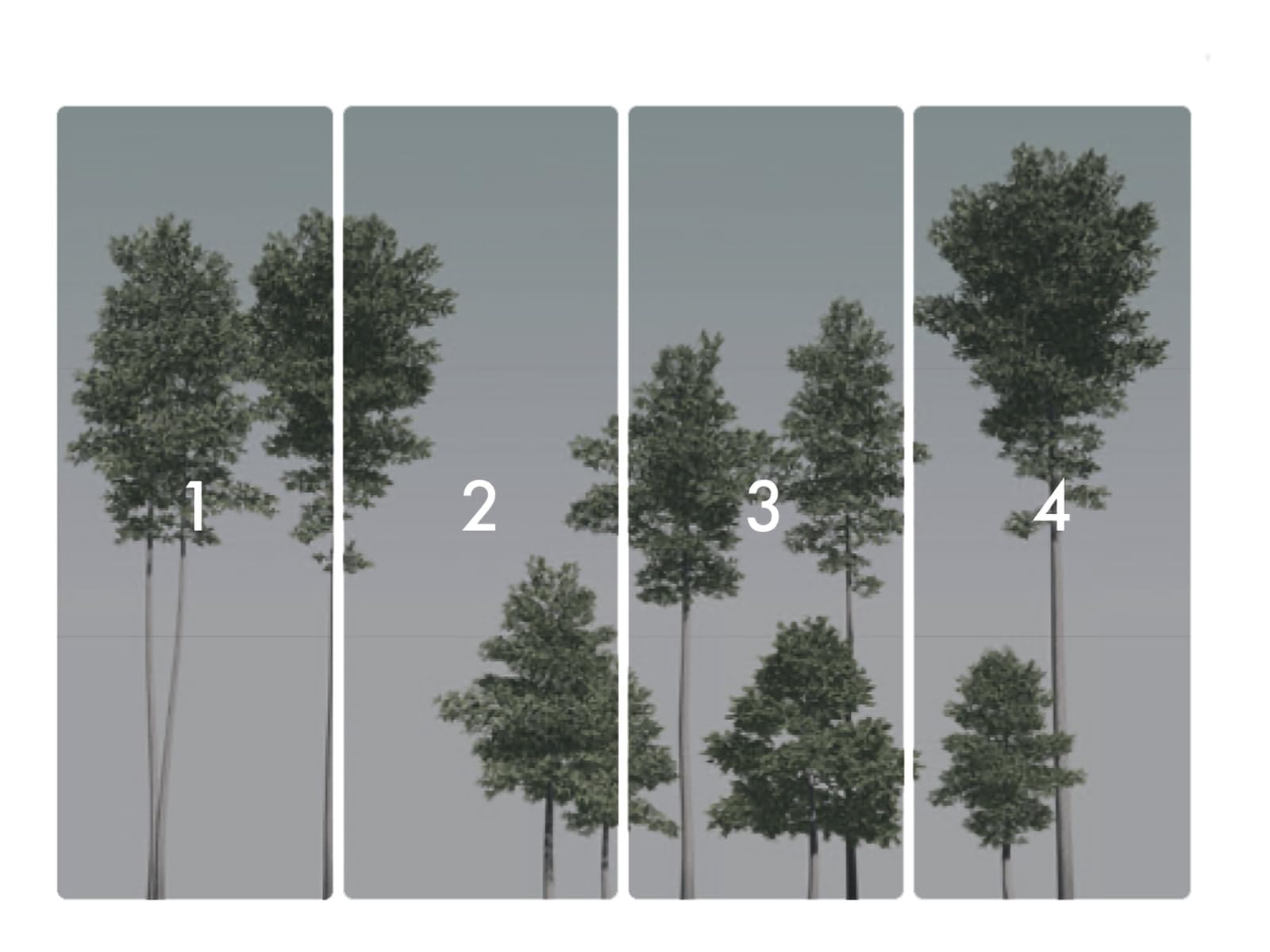 1

2

3

4