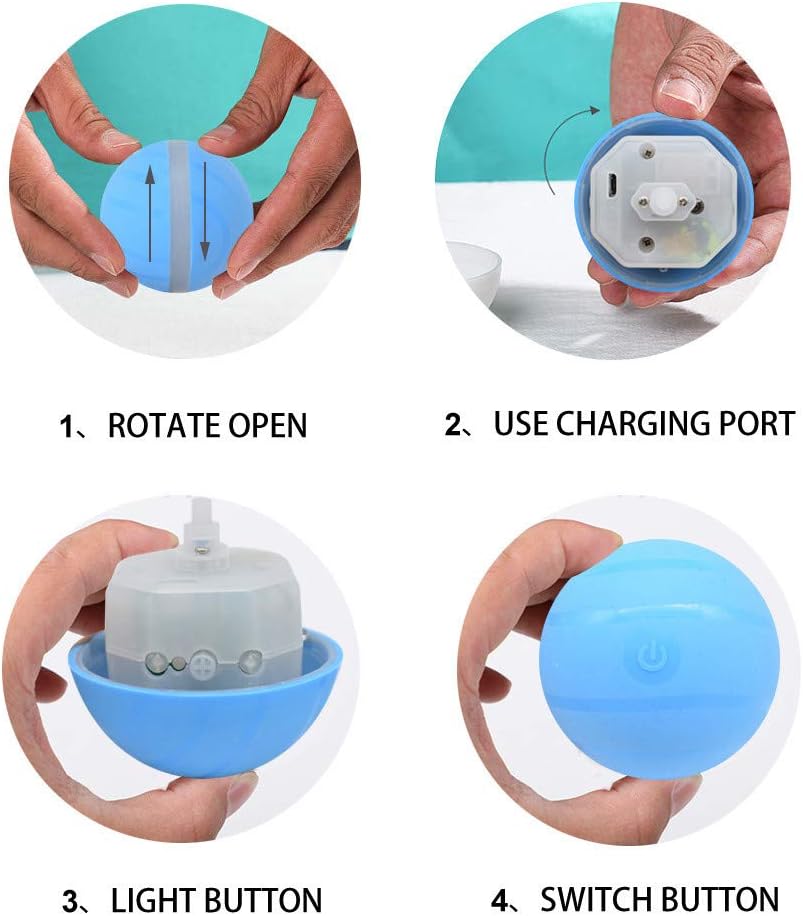 1、ROTATE OPEN

2、USE CHARGING PORT

3、LIGHT BUTTON

4、SWITCH BUTTON