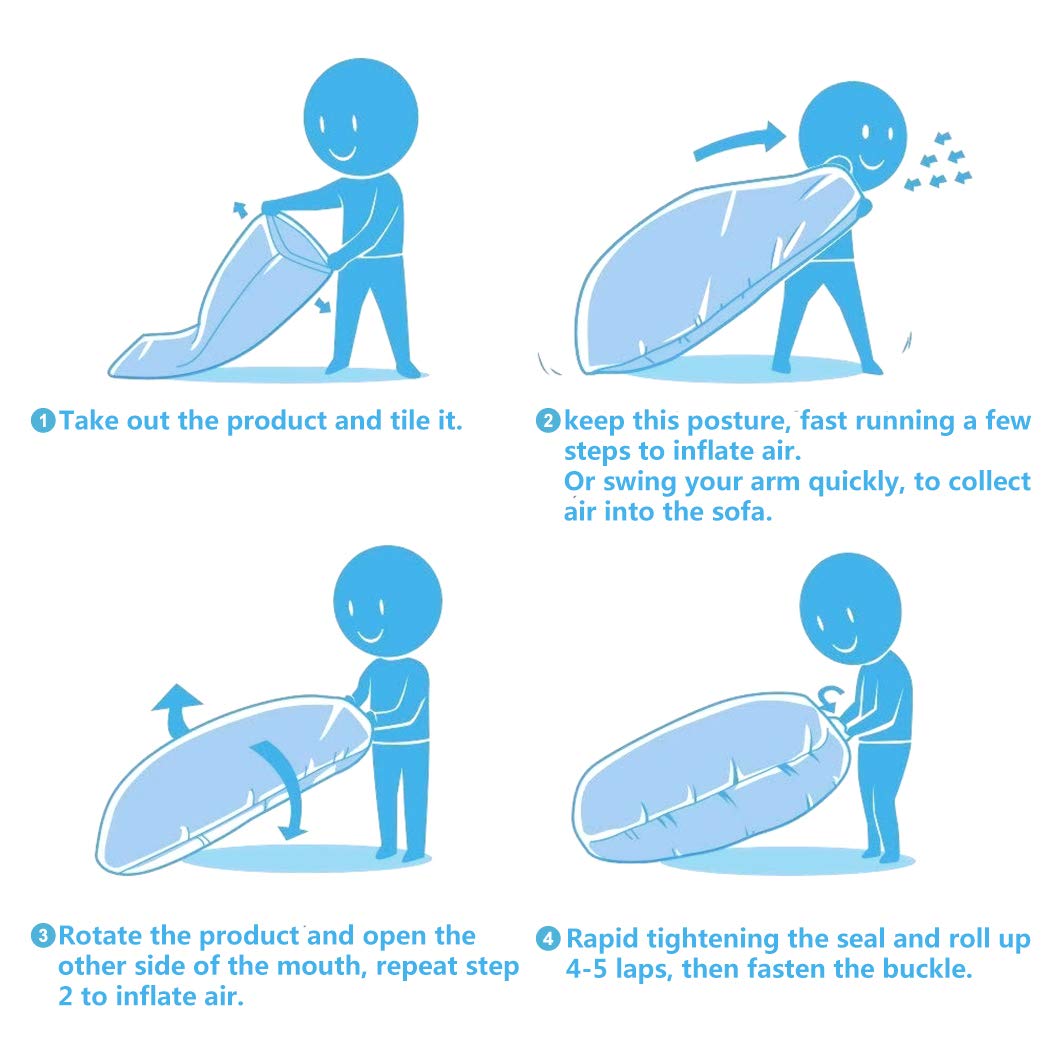 1 Take out the product and tile it.

2 keep this posture, fast running a few steps to inflate air.
Or swing your arm quickly, to collect air into the sofa.

3 Rotate the product and open the other side of the mouth, repeat step 2 to inflate air.

4 Rapid tightening the seal and roll up 4-5 laps, then fasten the buckle.