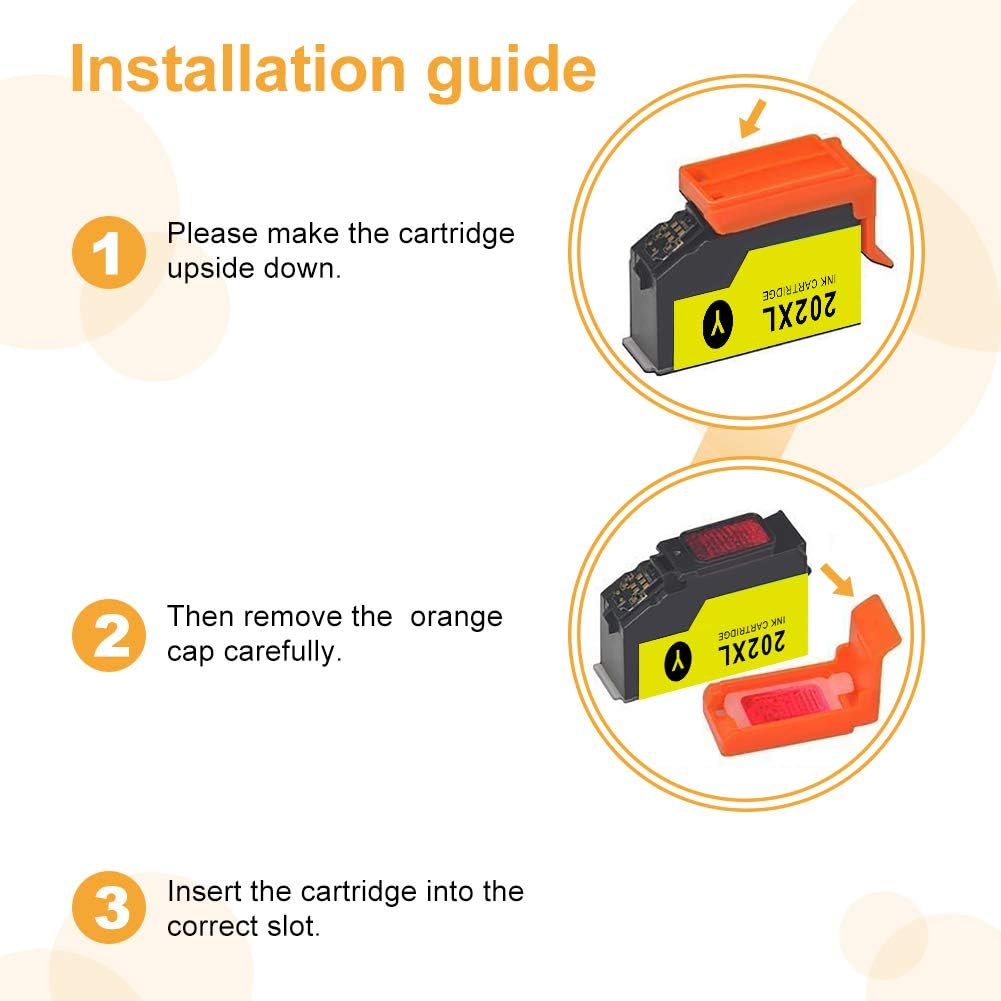 Installation guide

1 Please make the cartridge upside down.

202XL
INK CARTRIDGE
Y

2 Then remove the  orange cap carefully.

202XL
INK CARTRIDGE
Y

3 Insert the cartridge into the correct slot.