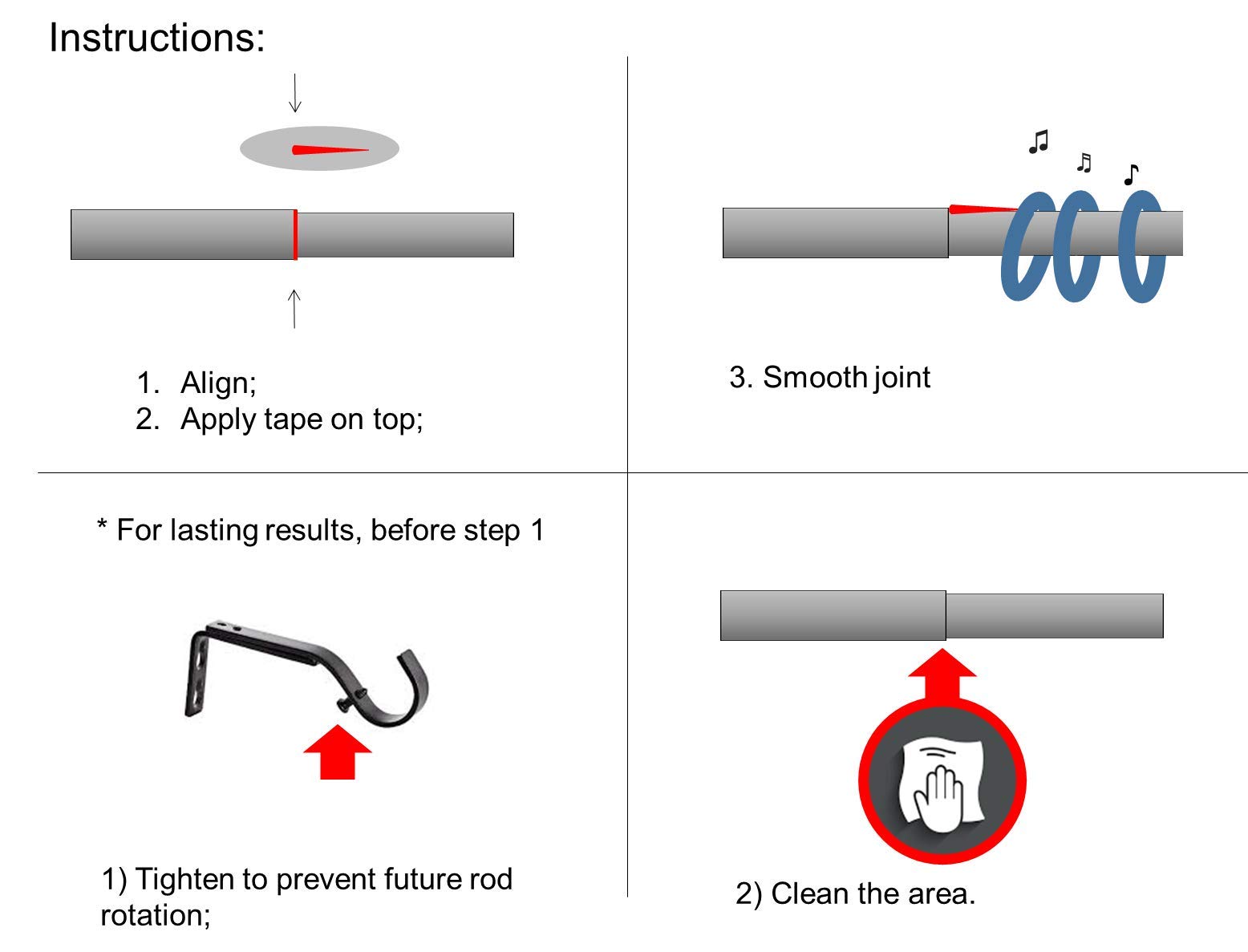 Instructions:

1. Align;
2. Apply tape on top;

3. Smooth joint

* For lasting results, before step 1

1) Tighten to prevent future rod rotation;

2) Clean the area.