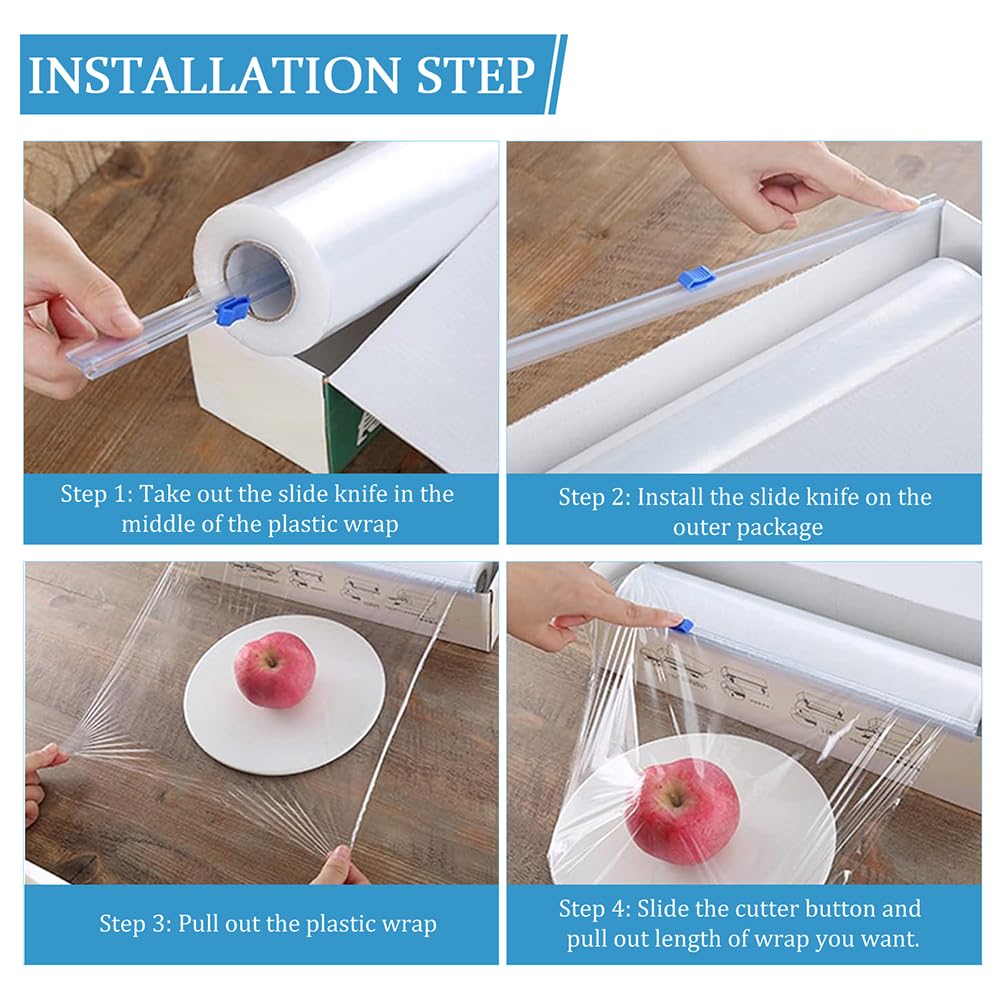 INSTALLATION STEP

Step 1: Take out the slide knife in the middle of the plastic wrap

Step 2: Install the slide knife on the outer package

Step 3: Pull out the plastic wrap

Step 4: Slide the cutter button and pull out length of wrap you want.