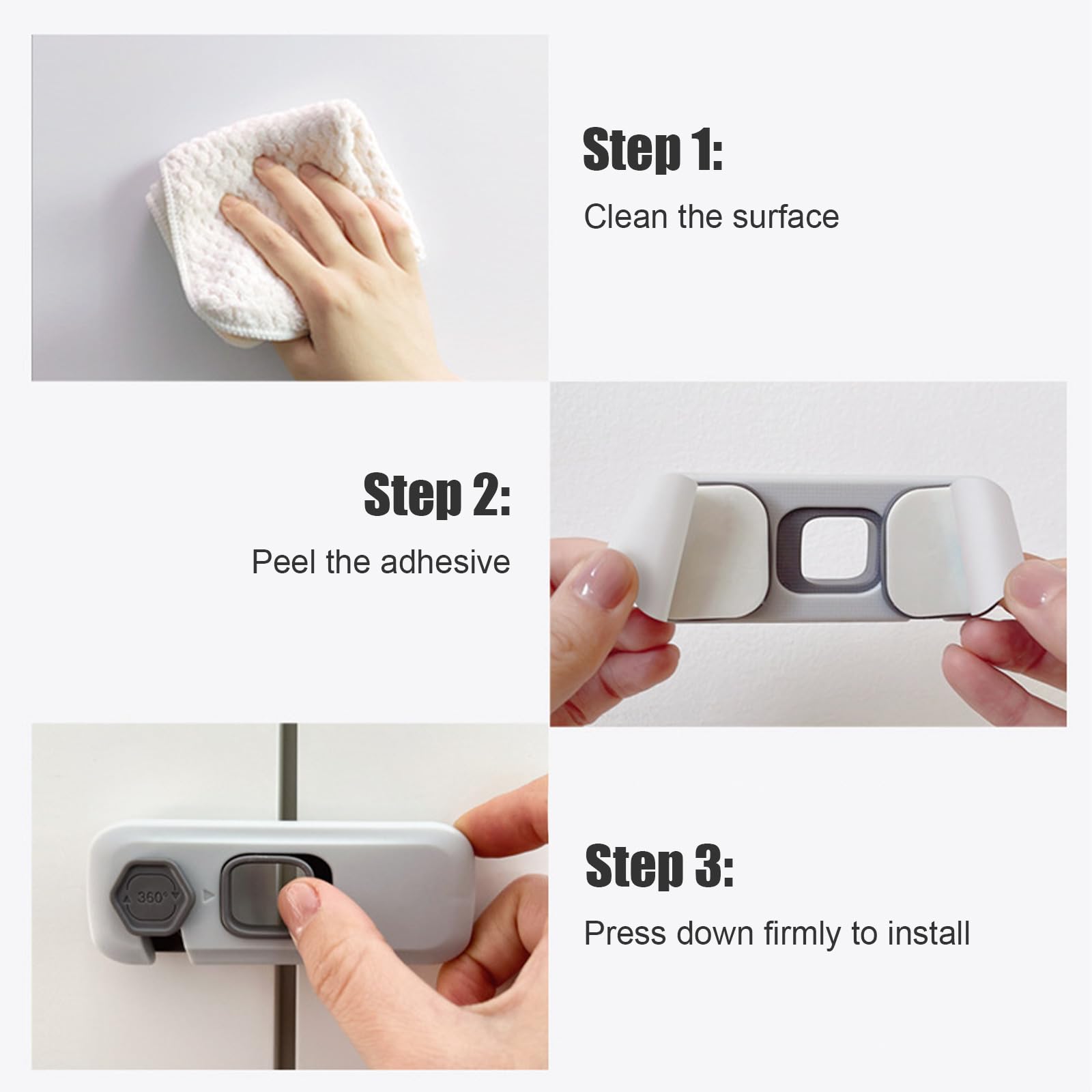 Step 1:

Clean the surface

Step 2:

Peel the adhesive

360°

Step 3:

Press down firmly to install