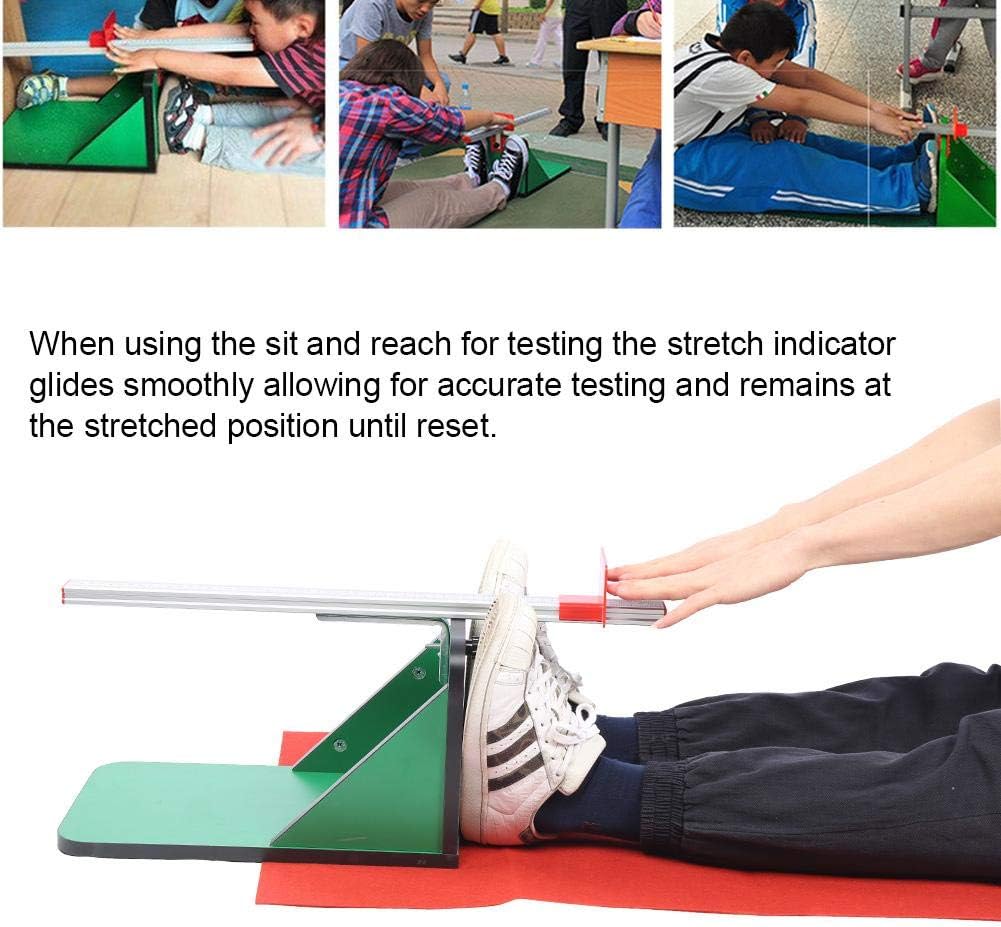 When using the sit and reach for testing the stretch indicator glides smoothly allowing for accurate testing and remains at the stretched position until reset.