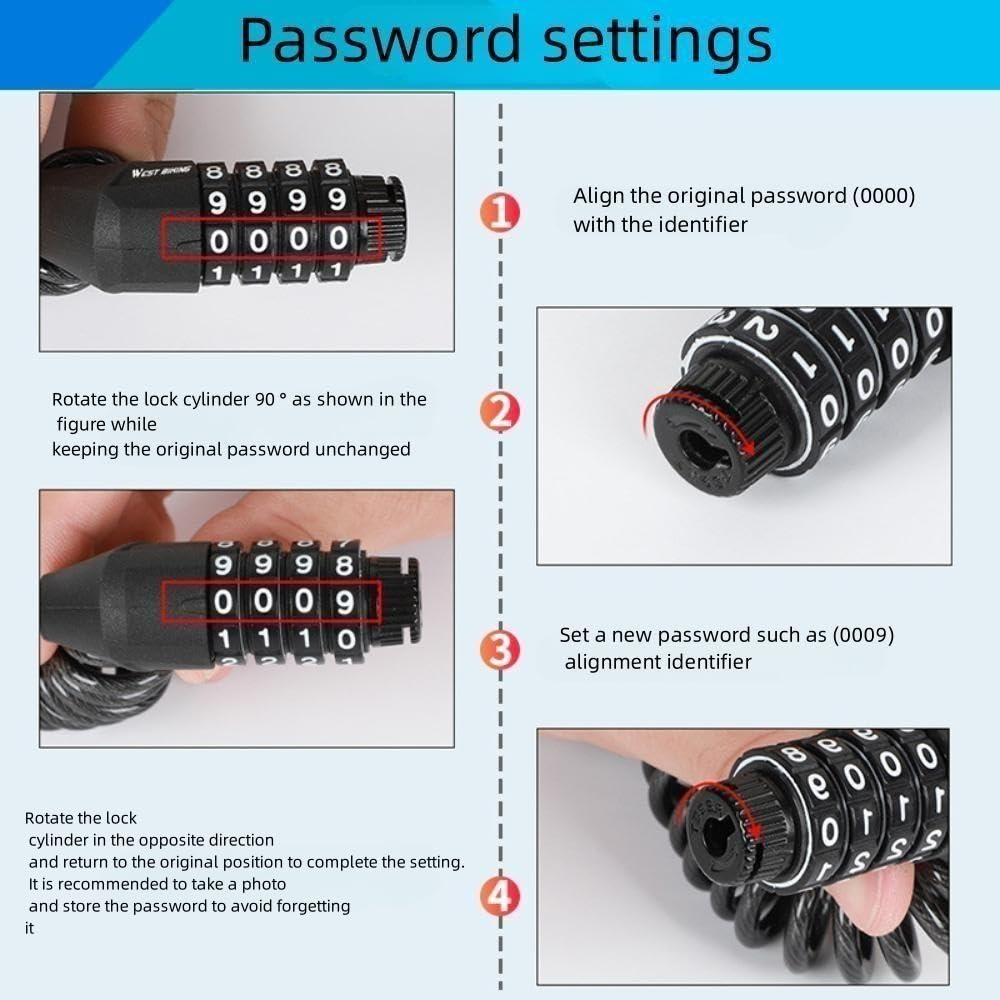 Password settings

WEST BIKING
8 8 8 8
9 9 9 9
0 0 0 0
1 1 1 1

1

Align the original password (0000) with the identifier

Rotate the lock cylinder 90 ° as shown in the figure while keeping the original password unchanged

2

9 9 9 8
0 0 0 9
1 1 1 0

3

Set a new password such as (0009) alignment identifier

Rotate the lock cylinder in the opposite direction and return to the original position to complete the setting. It is recommended to take a photo and store the password to avoid forgetting it

4