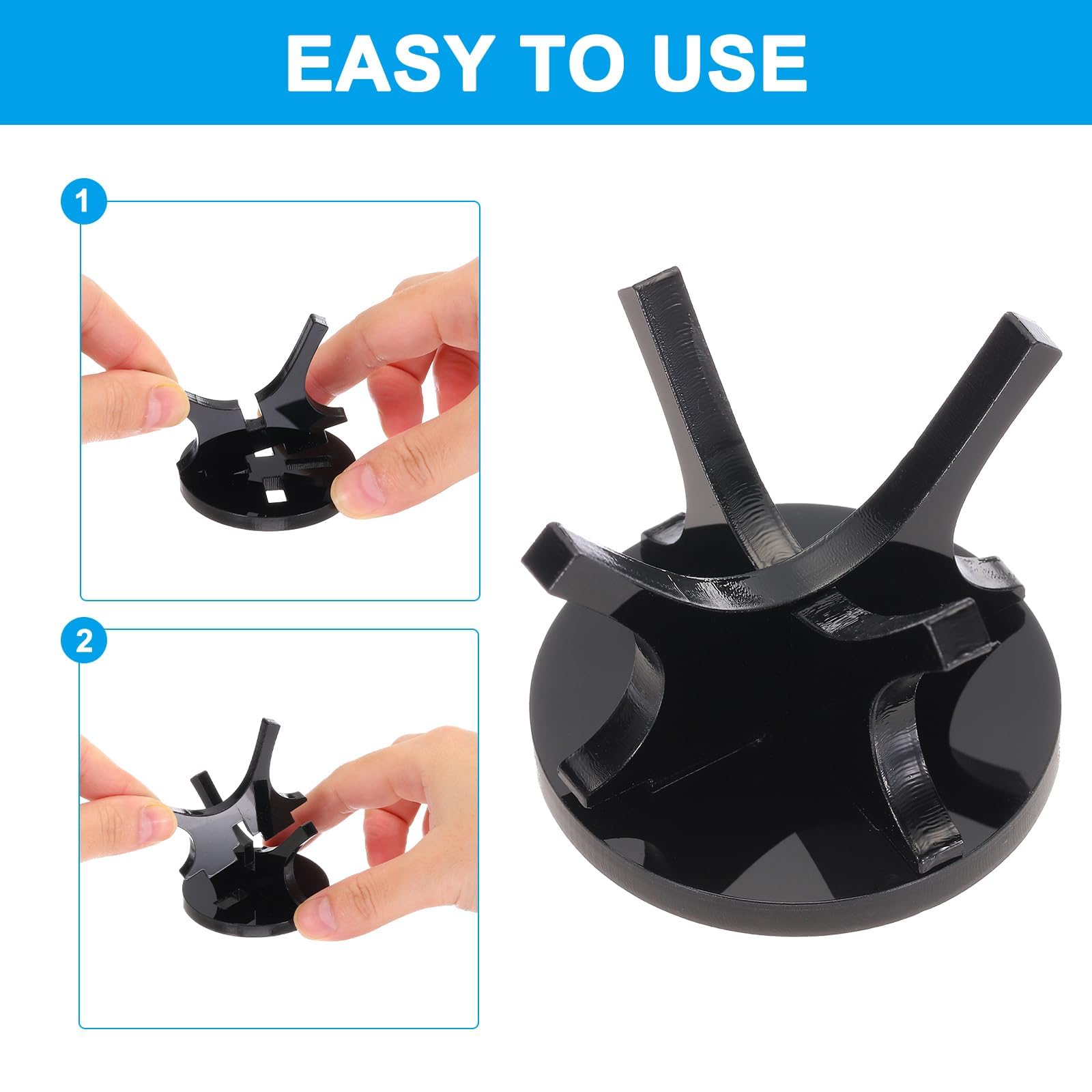 EASY TO USE

1

2