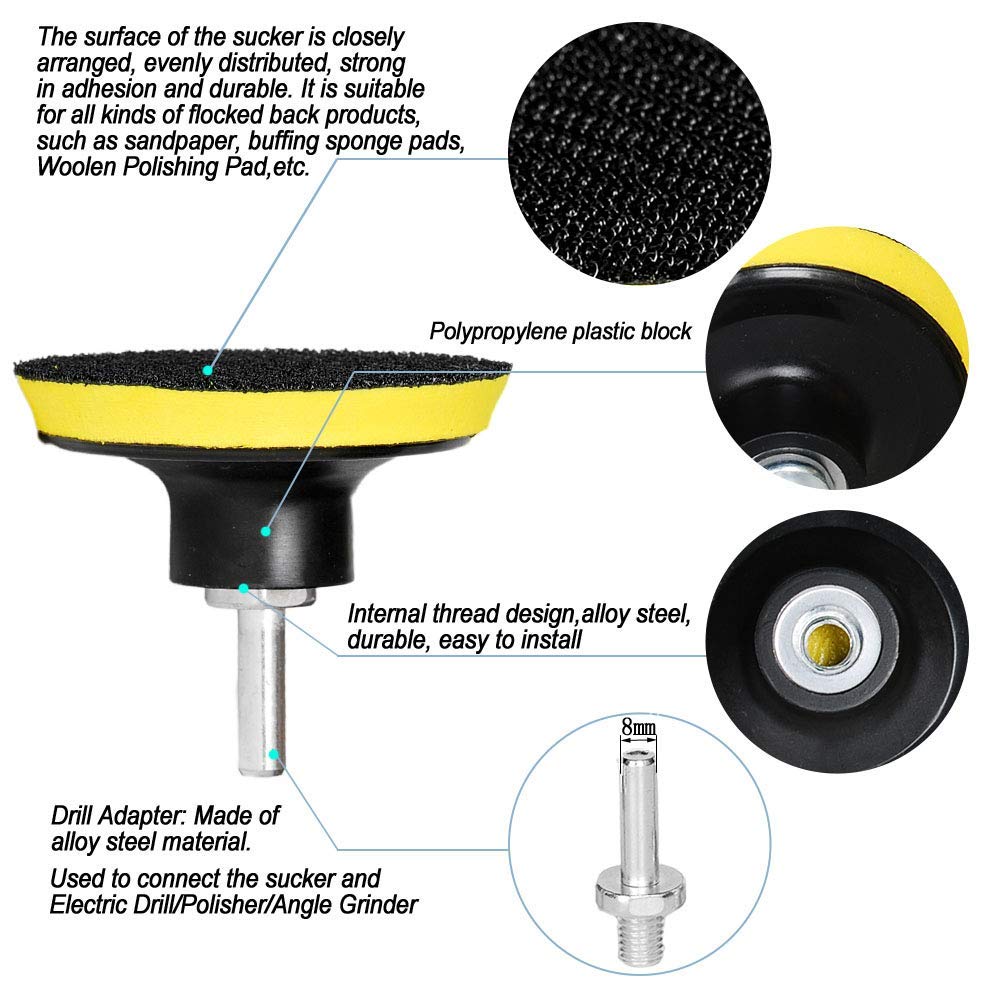 The surface of the sucker is closely arranged, evenly distributed, strong in adhesion and durable. It is suitable for all kinds of flocked back products, such as sandpaper, buffing sponge pads, Woolen Polishing Pad,etc.

Polypropylene plastic block

Internal thread design,alloy steel, durable, easy to install

8mm

Drill Adapter: Made of alloy steel material.

Used to connect the sucker and Electric Drill/Polisher/Angle Grinder