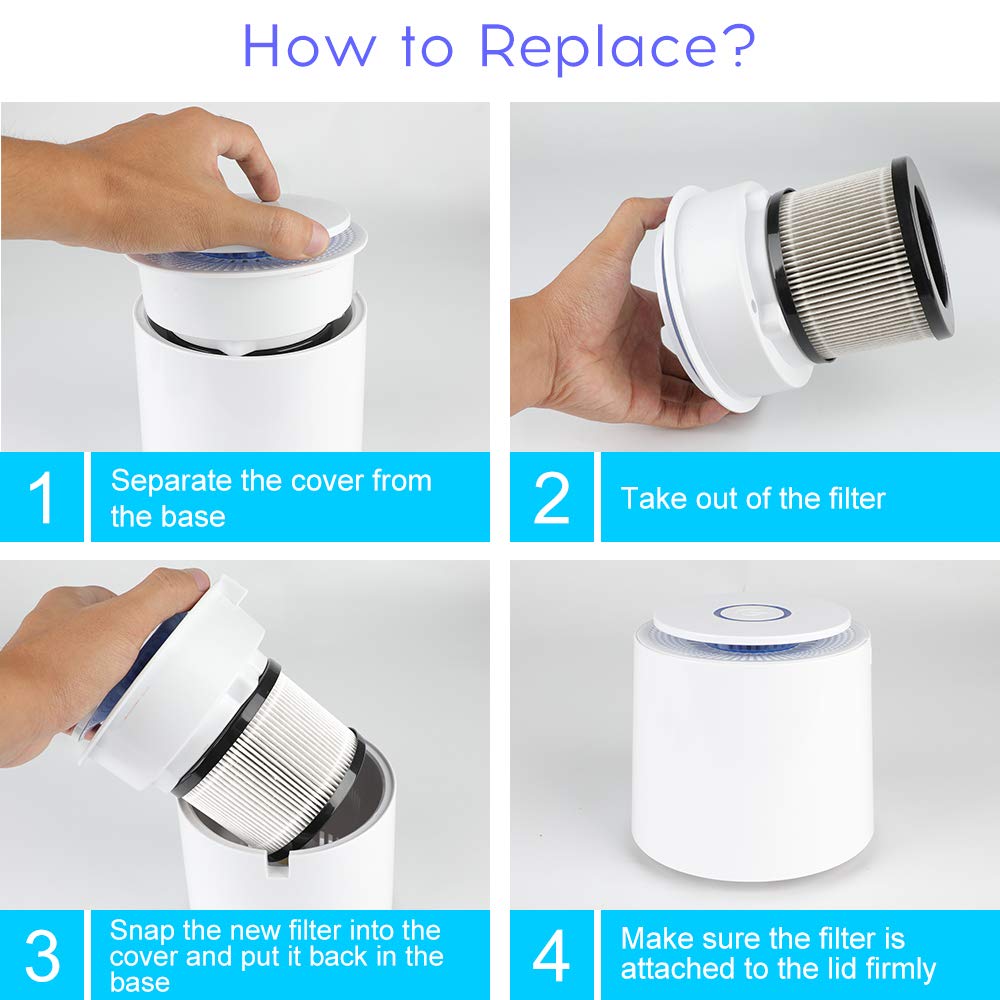 How to Replace?

1

Separate the cover from the base

2

Take out of the filter

3

Snap the new filter into the cover and put it back in the base

4

Make sure the filter is attached to the lid firmly