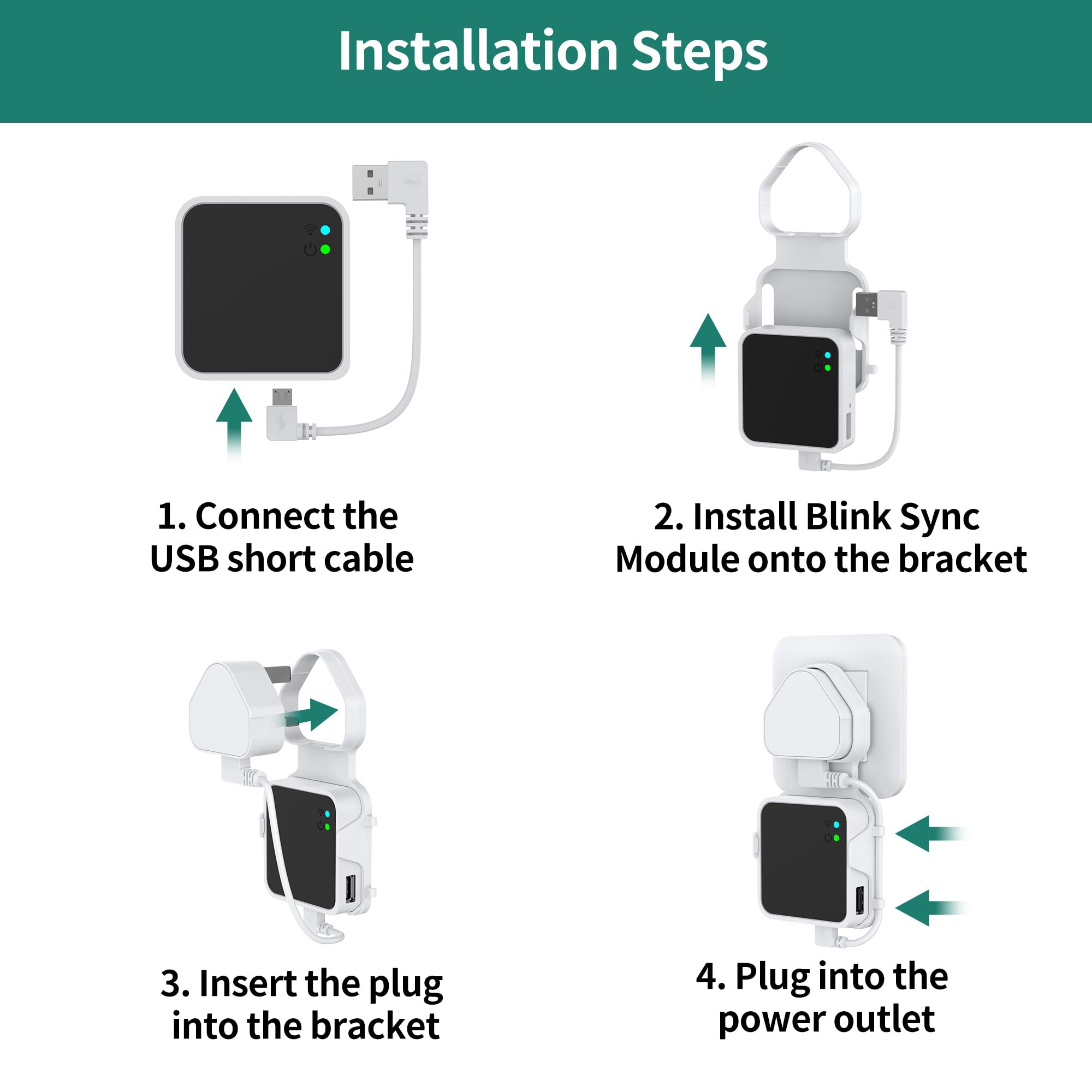 Installation Steps

1. Connect the USB short cable

2. Install Blink Sync Module onto the bracket

3. Insert the plug into the bracket

4. Plug into the power outlet