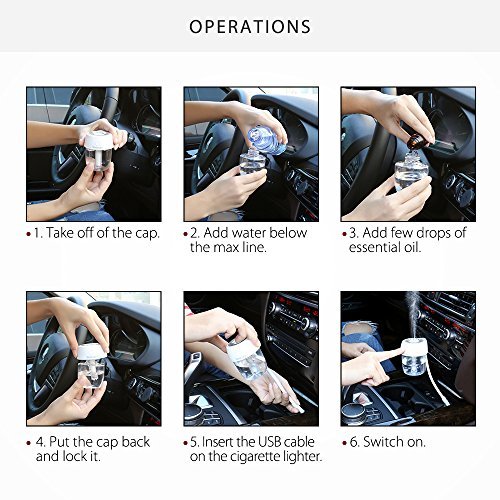 OPERATIONS

• 1. Take off of the cap.

• 2. Add water below the max line.

• 3. Add few drops of essential oil.

• 4. Put the cap back and lock it.

• 5. Insert the USB cable on the cigarette lighter.

• 6. Switch on.