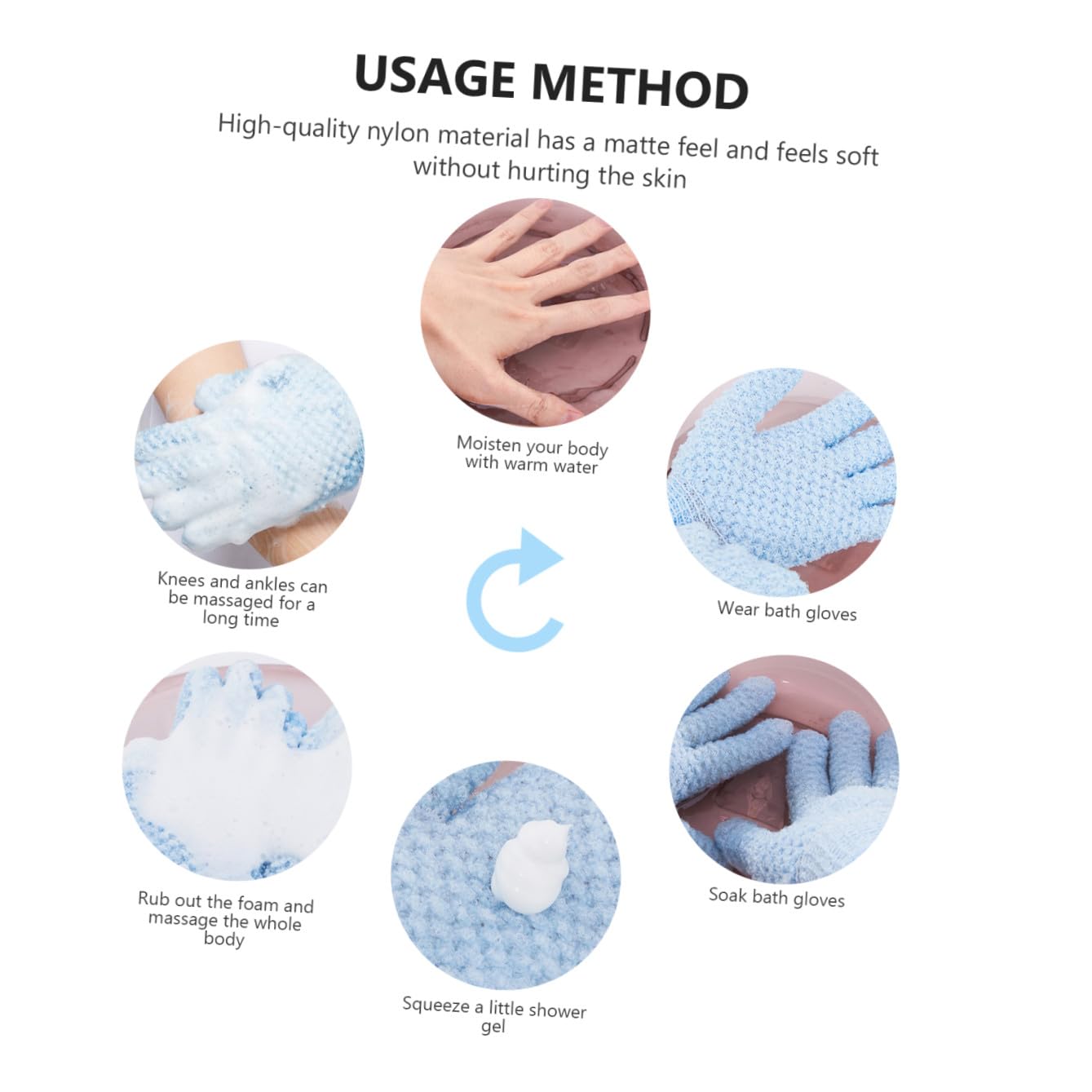 USAGE METHOD

High-quality nylon material has a matte feel and feels soft without hurting the skin

Moisten your body with warm water

Wear bath gloves

Soak bath gloves

Squeeze a little shower gel

Rub out the foam and massage the whole body

Knees and ankles can be massaged for a long time