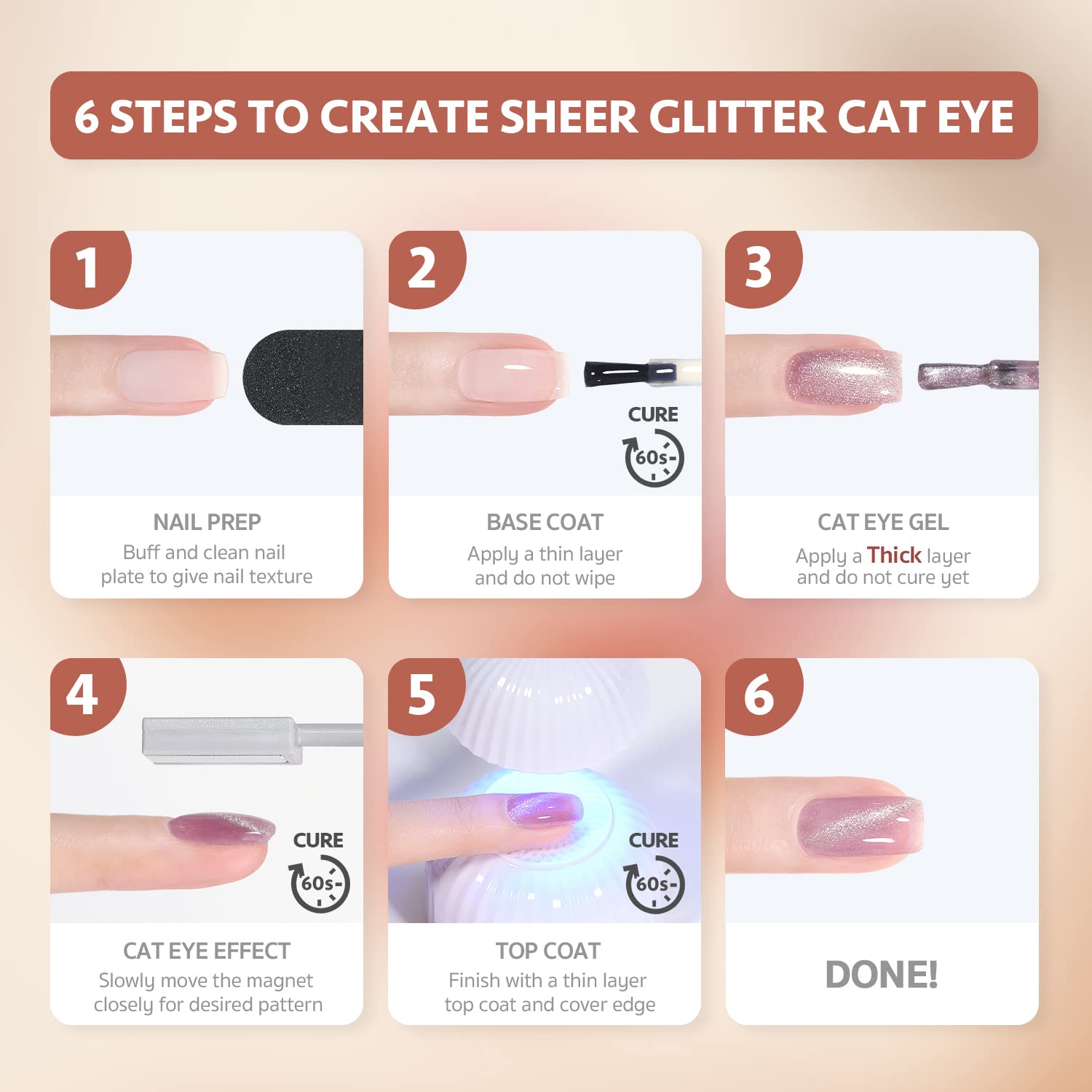 6 STEPS TO CREATE SHEER GLITTER CAT EYE

1

NAIL PREP
Buff and clean nail plate to give nail texture

2

CURE
60s

BASE COAT
Apply a thin layer and do not wipe

3

CAT EYE GEL
Apply a Thick layer and do not cure yet

4

CURE
60s

CAT EYE EFFECT
Slowly move the magnet closely for desired pattern

5

CURE
60s

TOP COAT
Finish with a thin layer top coat and cover edge

6

DONE!